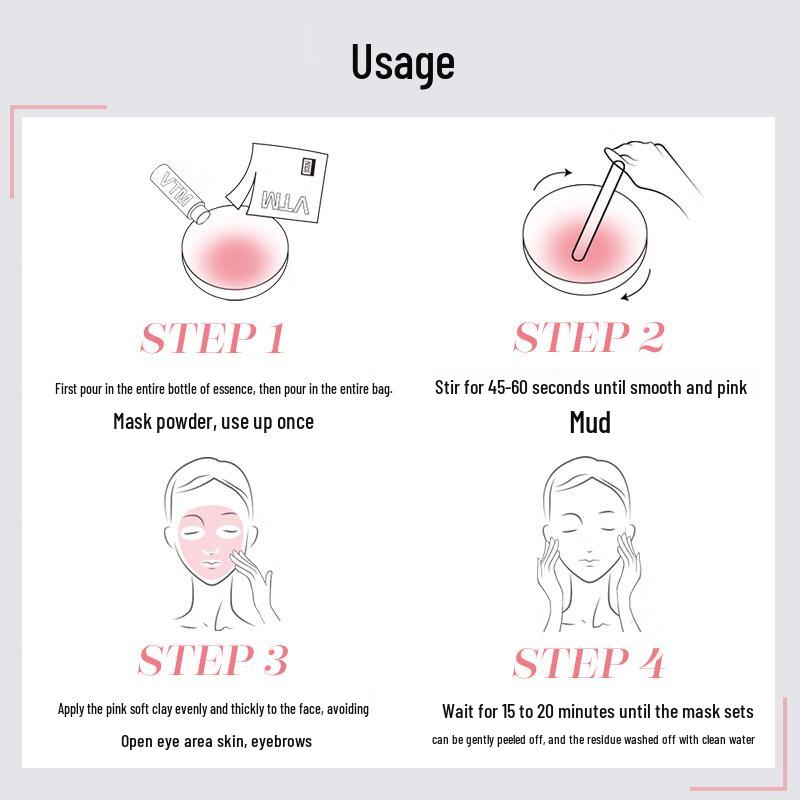 Usage

VTM

VTM

STEP 1

First pour in the entire bottle of essence, then pour in the entire bag.

Mask powder, use up once

STEP 2

Stir for 45-60 seconds until smooth and pink

Mud

STEP 3

Apply the pink soft clay evenly and thickly to the face, avoiding

Open eye area skin, eyebrows

STEP 4

Wait for 15 to 20 minutes until the mask sets

can be gently peeled off, and the residue washed off with clean water