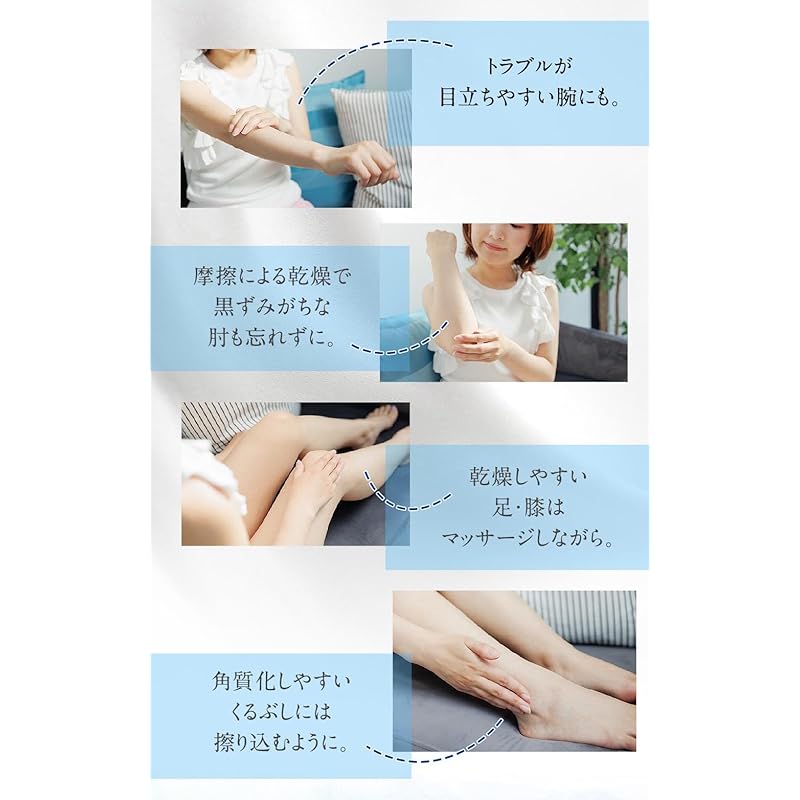 トラブルが
目立ちやすい腕にも。

摩擦による乾燥で
黒ずみがちな
肘も忘れずに。

乾燥しやすい
足・膝は
マッサージしながら。

角質化しやすい
くるぶしには
擦り込むように。