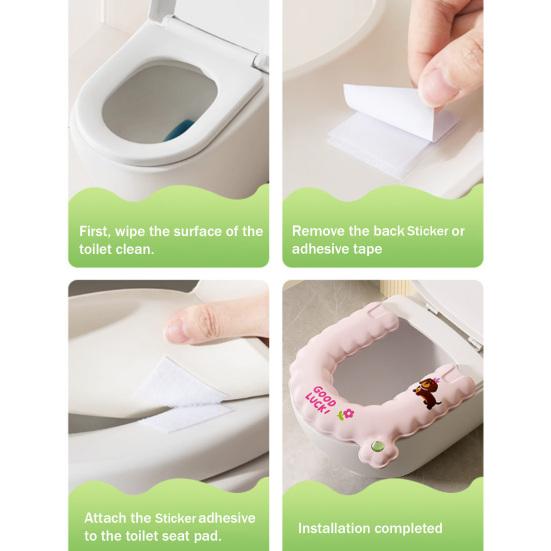 First, wipe the surface of the toilet clean.

Remove the back Sticker or adhesive tape

Attach the Sticker adhesive to the toilet seat pad.

GOOD LUCK!

Installation completed