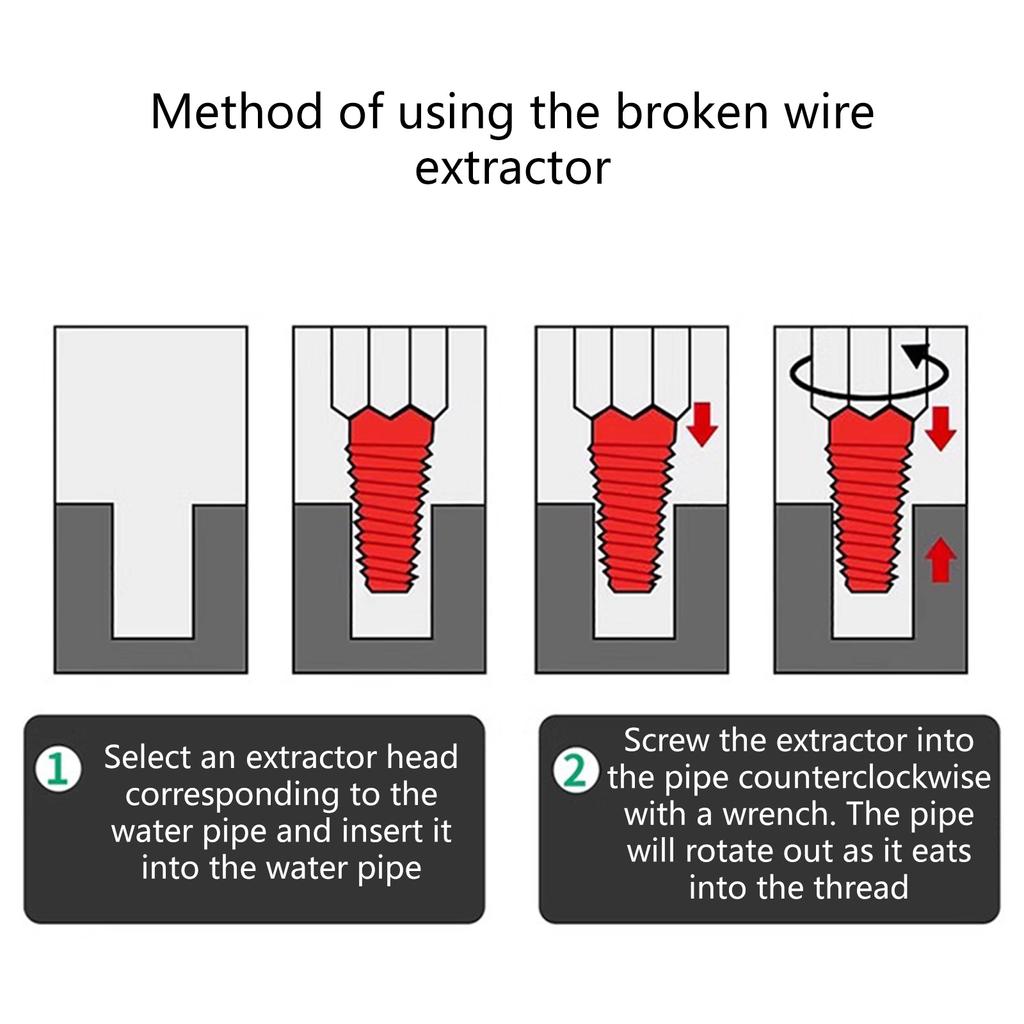 Method of using the broken wire extractor

1 Select an extractor head corresponding to the water pipe and insert it into the water pipe

2 Screw the extractor into the pipe counterclockwise with a wrench. The pipe will rotate out as it eats into the thread