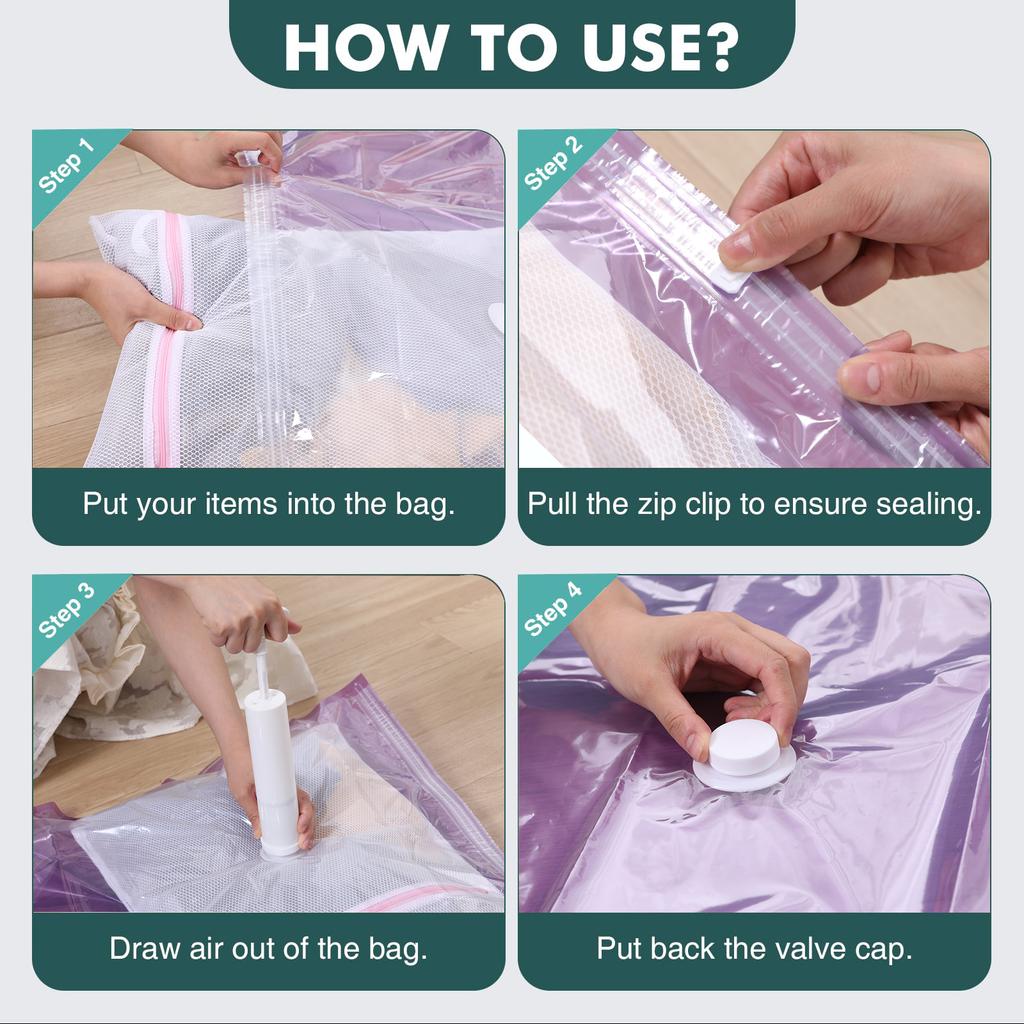 HOW TO USE?

Step 1

Put your items into the bag.

Step 2

Pull the zip clip to ensure sealing.

Step 3

Draw air out of the bag.

Step 4

Put back the valve cap.