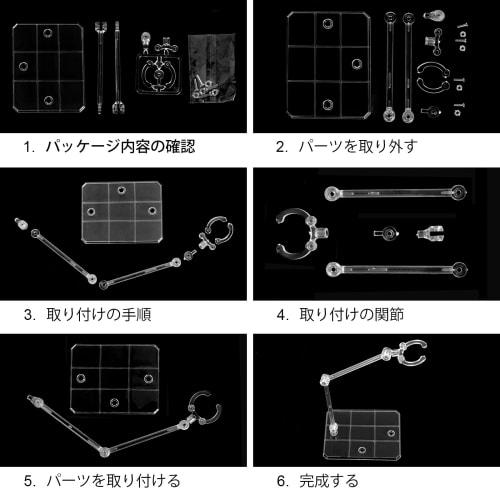 1. パッケージ内容の確認

2. パーツを取り外す

3. 取り付けの手順

4. 取り付けの関節

5. パーツを取り付ける

6. 完成する