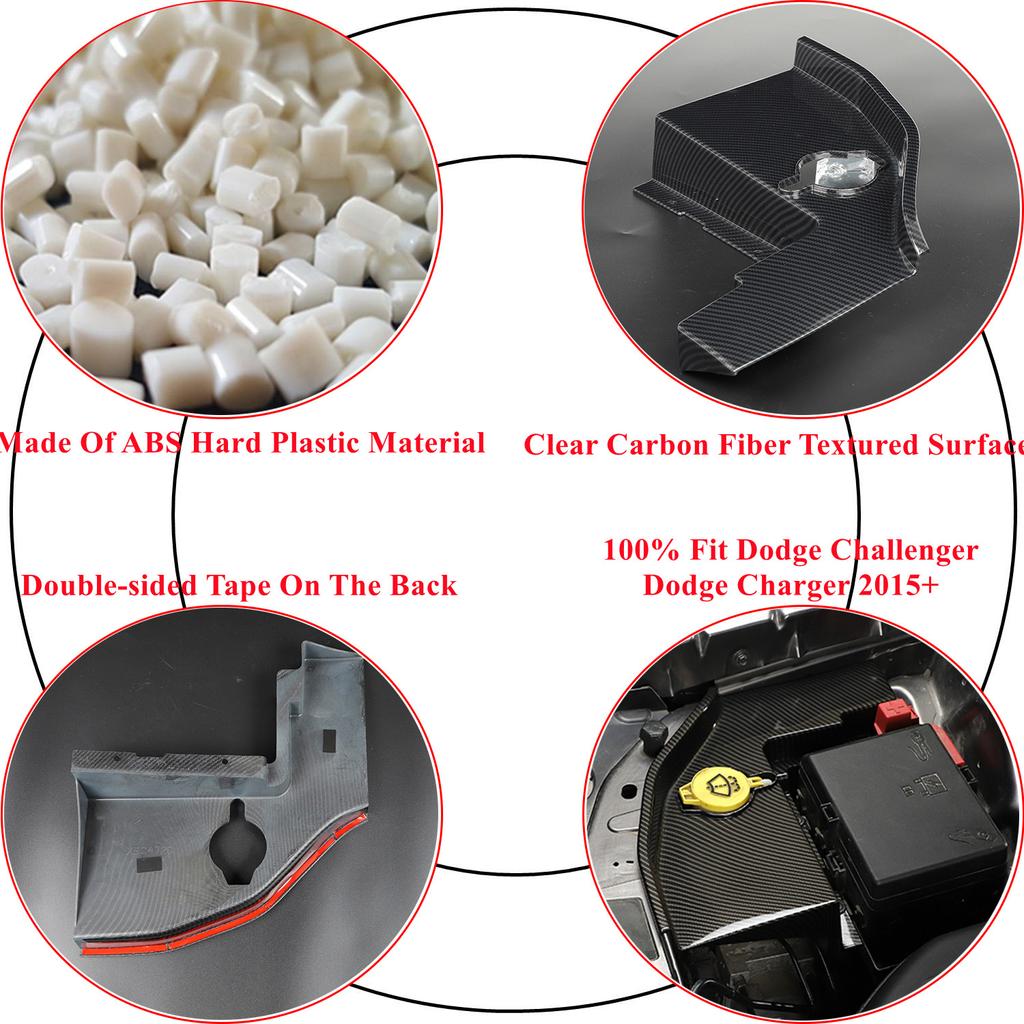 Made Of ABS Hard Plastic Material

Clear Carbon Fiber Textured Surface

Double-sided Tape On The Back

100% Fit Dodge Challenger
Dodge Charger 2015+