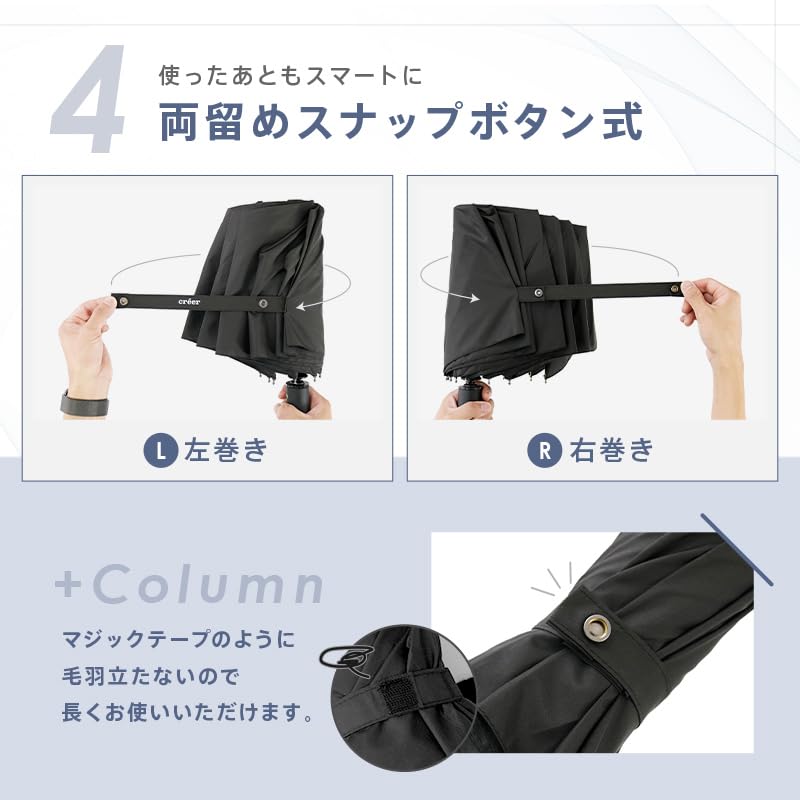 4
使ったあともスマートに
両留めスナップボタン式

créer

L 左巻き

R 右巻き

+Column
マジックテープのように
毛羽立たないので
長くお使いいただけます。