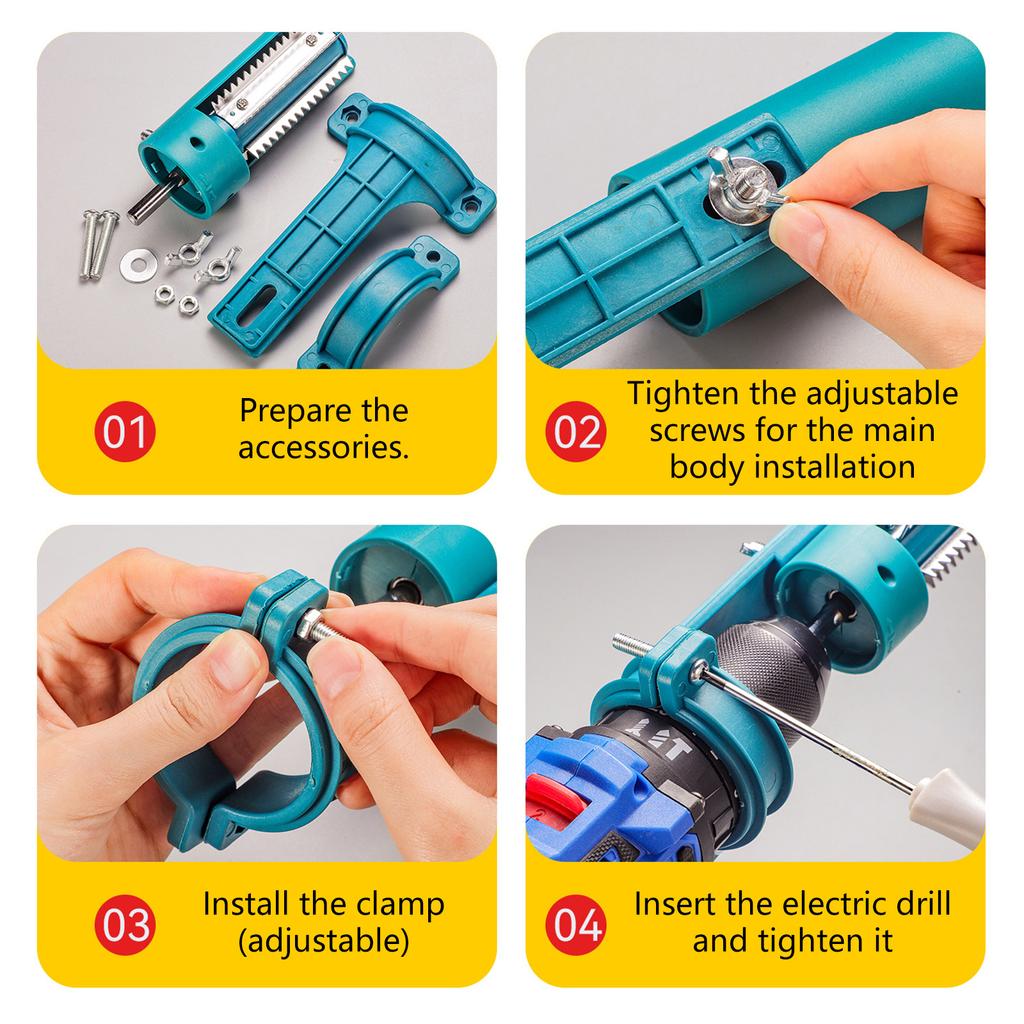 01 Prepare the accessories.

02 Tighten the adjustable screws for the main body installation

03 Install the clamp (adjustable)

04 Insert the electric drill and tighten it