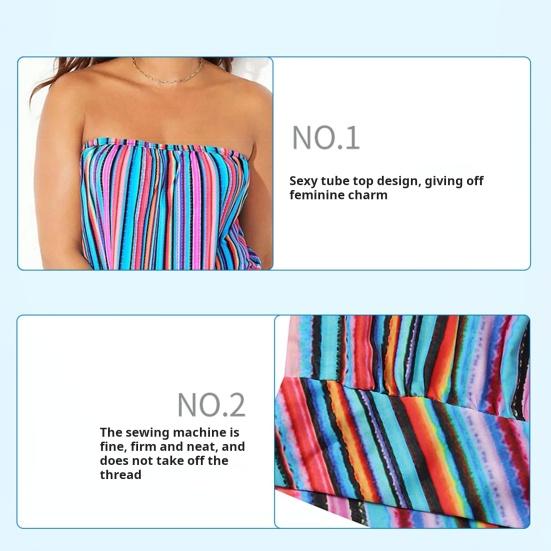 NO.1

Sexy tube top design, giving off feminine charm

NO.2

The sewing machine is fine, firm and neat, and does not take off the thread