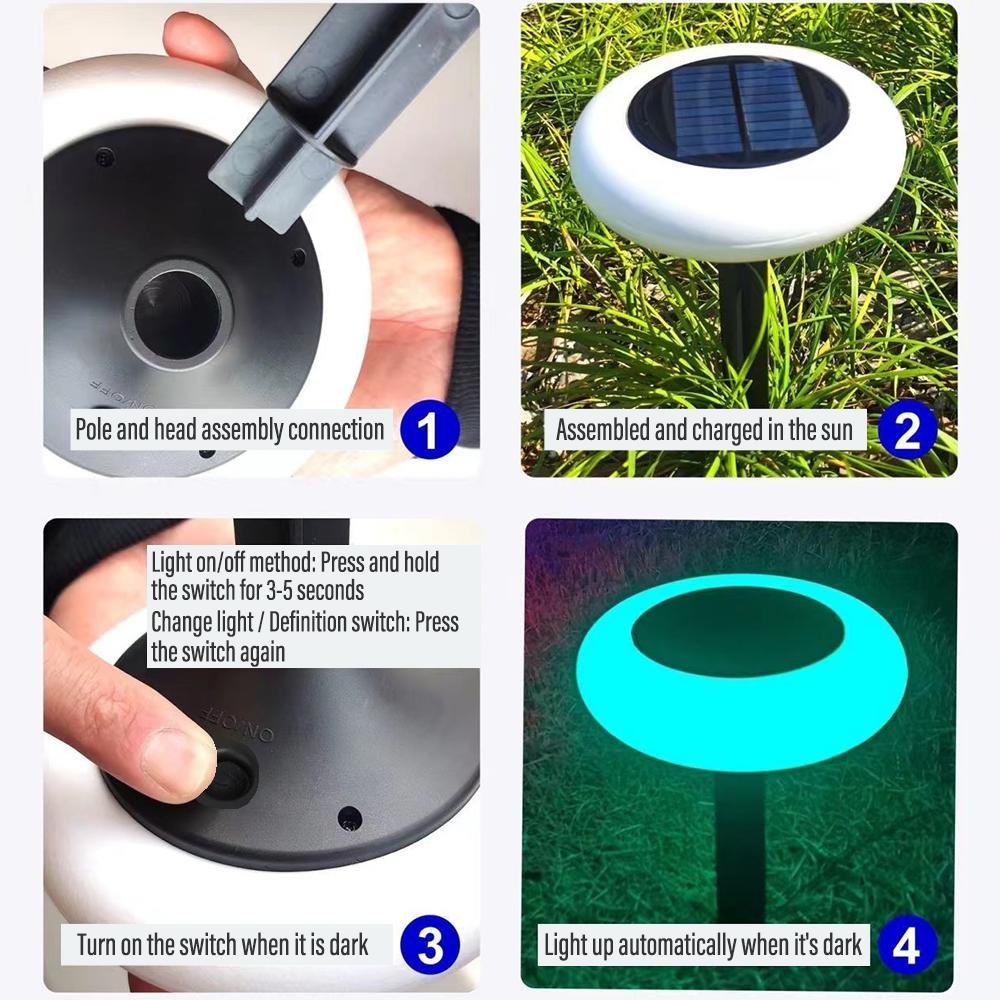 ON/OFF

Pole and head assembly connection 1

Assembled and charged in the sun 2

Light on/off method: Press and hold the switch for 3-5 seconds
Change light / Definition switch: Press the switch again

ON/OFF

Turn on the switch when it is dark 3

Light up automatically when it's dark 4