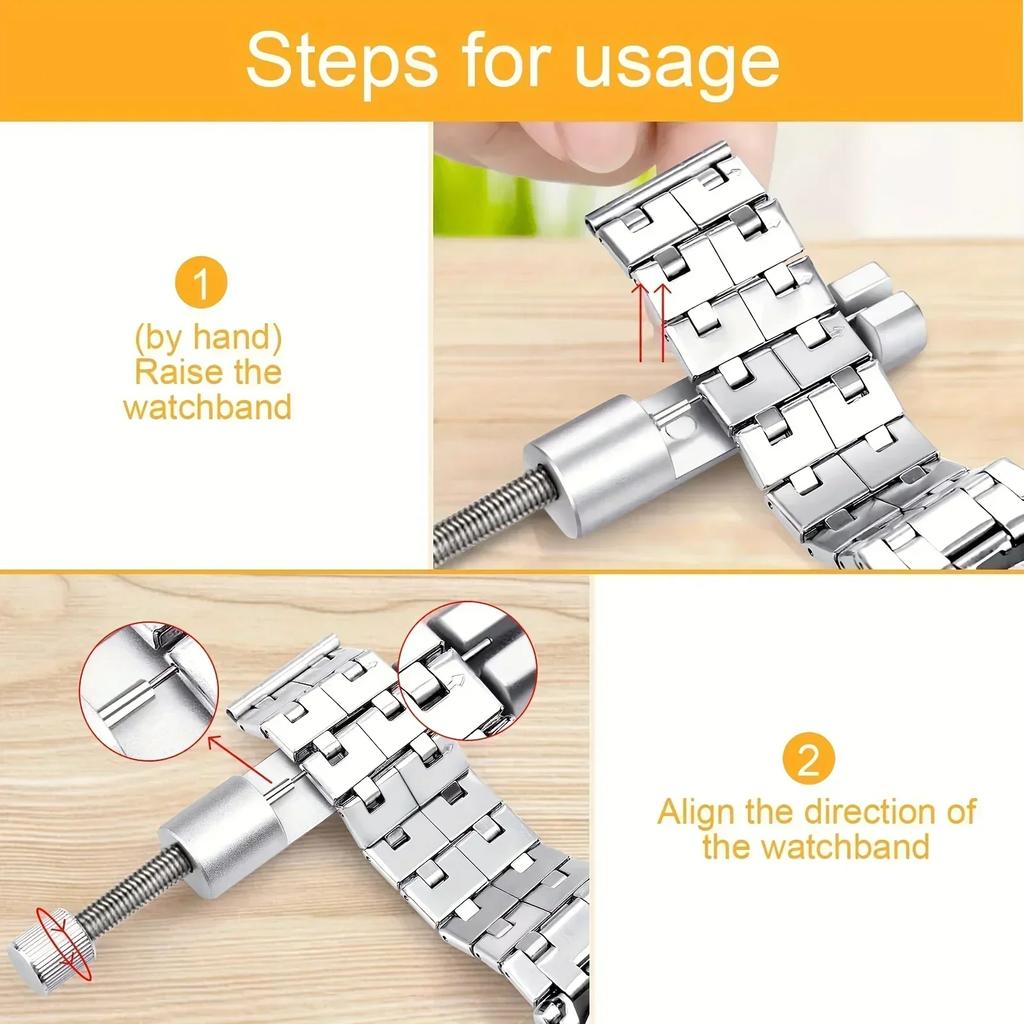 Steps for usage

1
(by hand)
Raise the watchband

2
Align the direction of the watchband