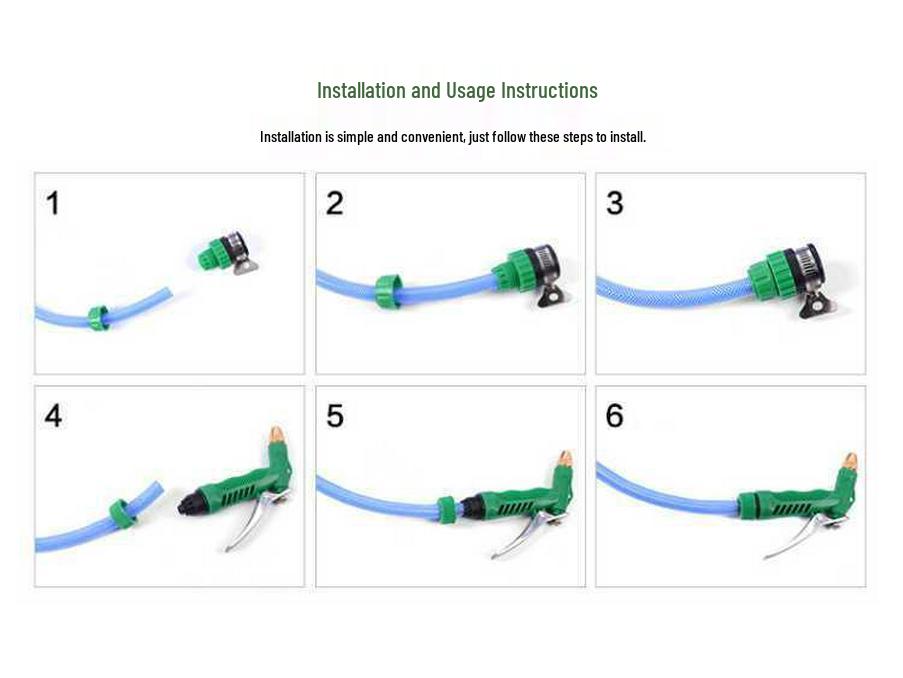 Installation and Usage Instructions

Installation is simple and convenient, just follow these steps to install.

1

2

3

4

5

6