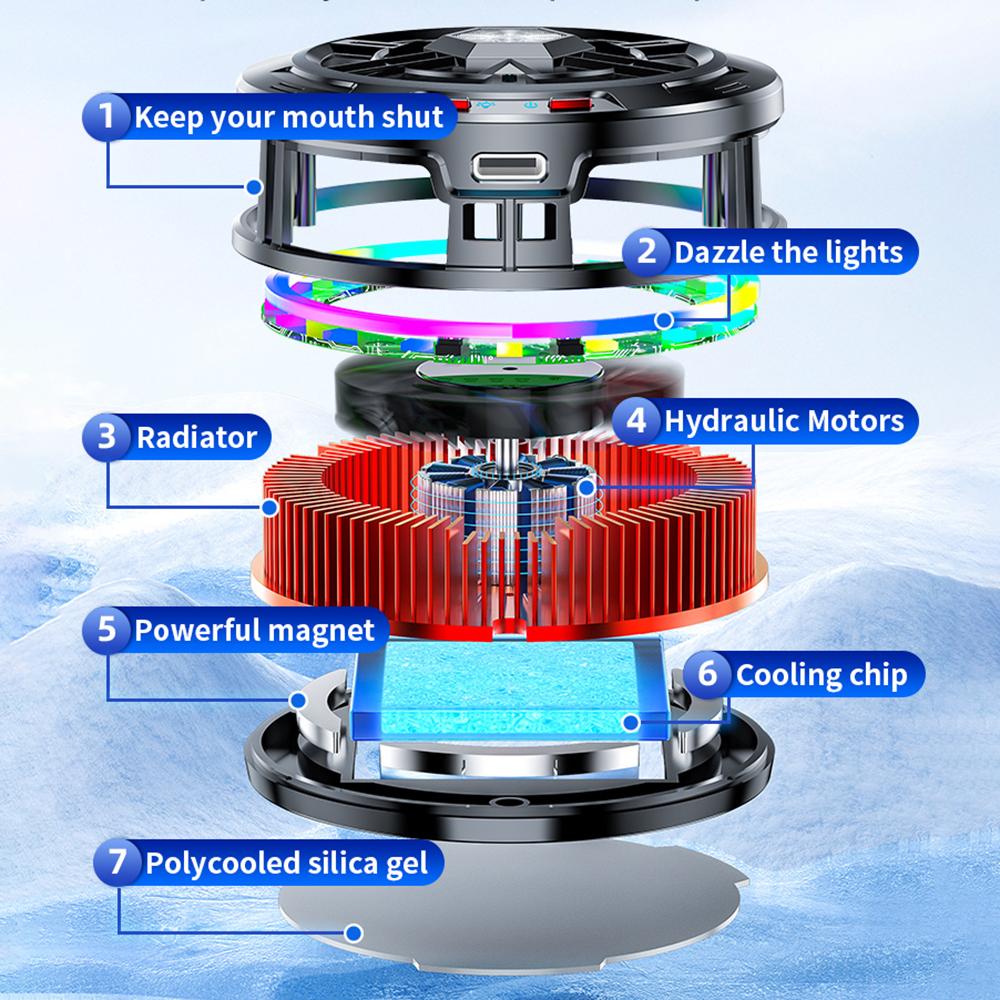 1 Keep your mouth shut

2 Dazzle the lights

3 Radiator

4 Hydraulic Motors

5 Powerful magnet

6 Cooling chip

7 Polycooled silica gel