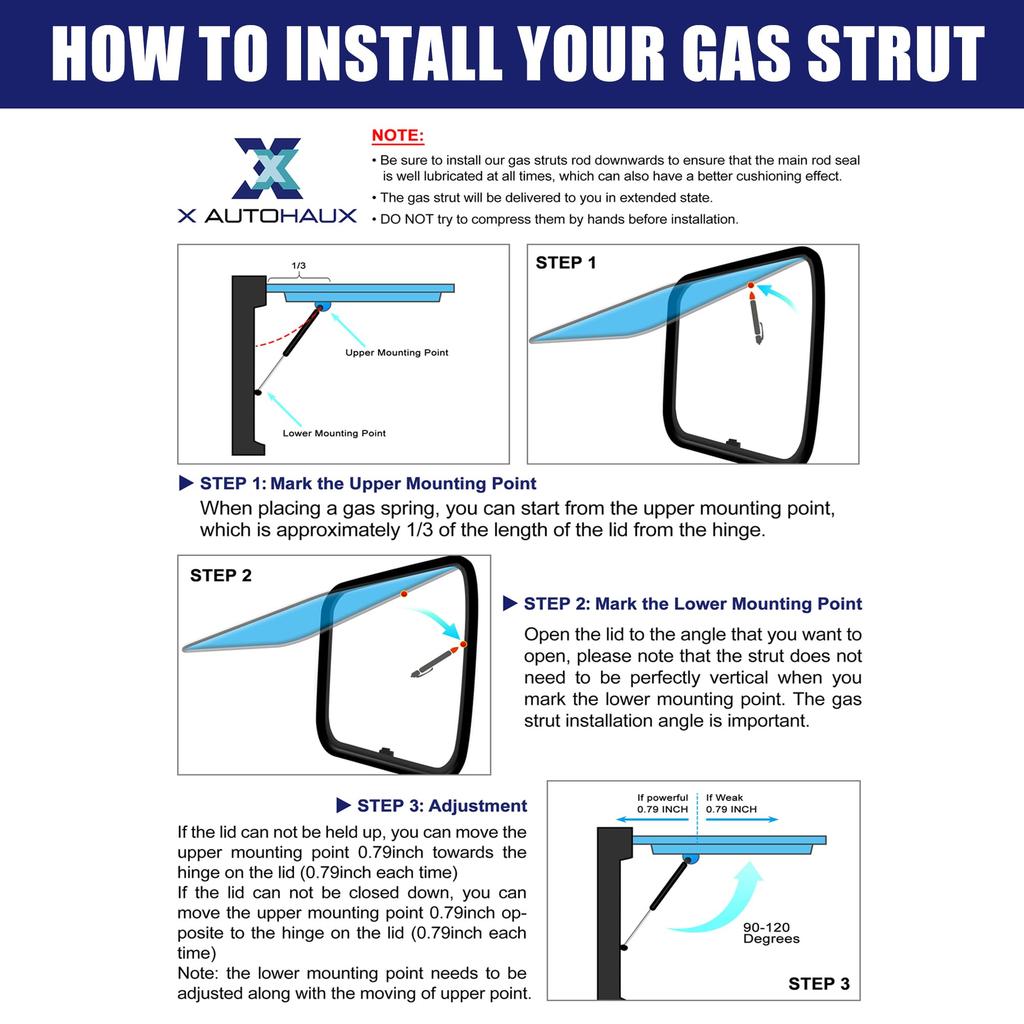 HOW TO INSTALL YOUR GAS STRUT

X AUTOHAUX

NOTE:
• Be sure to install our gas struts rod downwards to ensure that the main rod seal is well lubricated at all times, which can also have a better cushioning effect.
• The gas strut will be delivered to you in extended state.
• DO NOT try to compress them by hands before installation.

1/3

Upper Mounting Point

Lower Mounting Point

STEP 1

▶ STEP 1: Mark the Upper Mounting Point
When placing a gas spring, you can start from the upper mounting point, which is approximately 1/3 of the length of the lid from the hinge.

STEP 2

▶ STEP 2: Mark the Lower Mounting Point
Open the lid to the angle that you want to open, please note that the strut does not need to be perfectly vertical when you mark the lower mounting point. The gas strut installation angle is important.

▶ STEP 3: Adjustment
If the lid can not be held up, you can move the upper mounting point 0.79inch towards the hinge on the lid (0.79inch each time)
If the lid can not be closed down, you can move the upper mounting point 0.79inch opposite to the hinge on the lid (0.79inch each time)
Note: the lower mounting point needs to be adjusted along with the moving of upper point.

If powerful 0.79 INCH

If Weak 0.79 INCH

90-120 Degrees

STEP 3