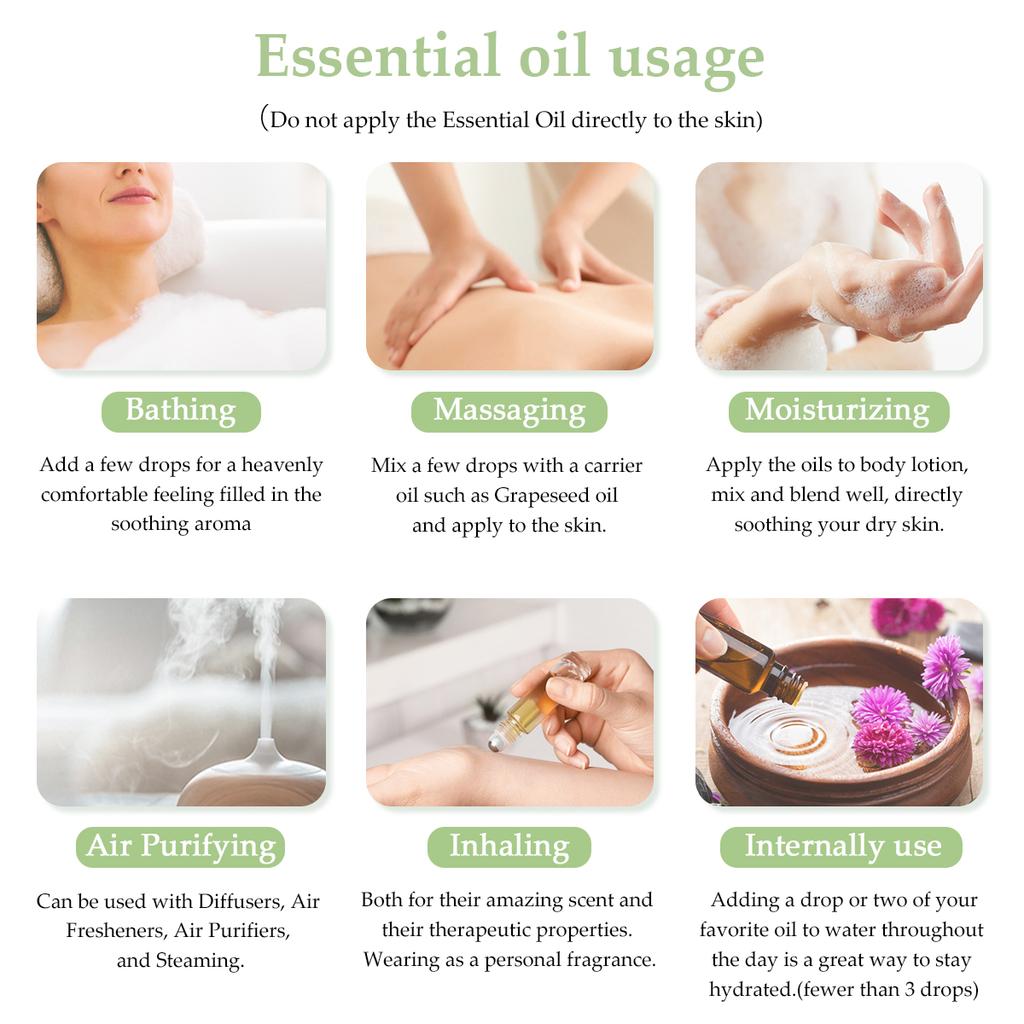 Essential oil usage

(Do not apply the Essential Oil directly to the skin)

Bathing

Add a few drops for a heavenly comfortable feeling filled in the soothing aroma

Massaging

Mix a few drops with a carrier oil such as Grapeseed oil and apply to the skin.

Moisturizing

Apply the oils to body lotion, mix and blend well, directly soothing your dry skin.

Air Purifying

Can be used with Diffusers, Air Fresheners, Air Purifiers, and Steaming.

Inhaling

Both for their amazing scent and their therapeutic properties. Wearing as a personal fragrance.

Internally use

Adding a drop or two of your favorite oil to water throughout the day is a great way to stay hydrated.(fewer than 3 drops)