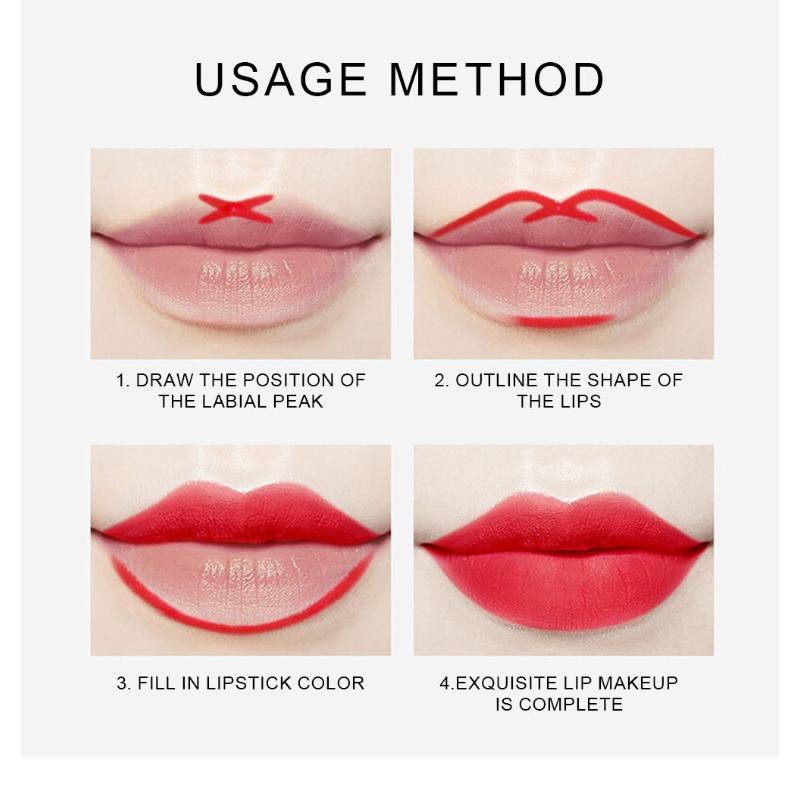 USAGE METHOD

1. DRAW THE POSITION OF THE LABIAL PEAK

2. OUTLINE THE SHAPE OF THE LIPS

3. FILL IN LIPSTICK COLOR

4.EXQUISITE LIP MAKEUP IS COMPLETE