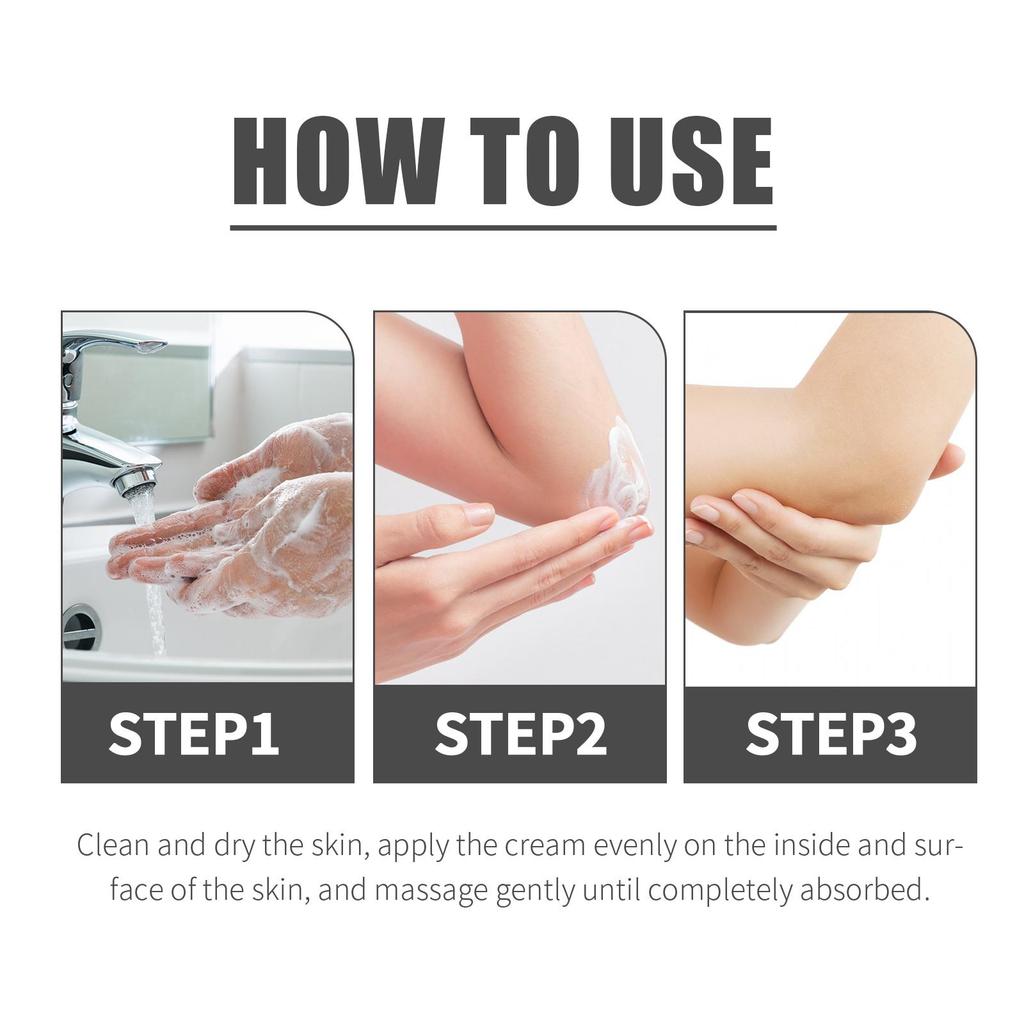 HOW TO USE

STEP1

STEP2

STEP3

Clean and dry the skin, apply the cream evenly on the inside and surface of the skin, and massage gently until completely absorbed.