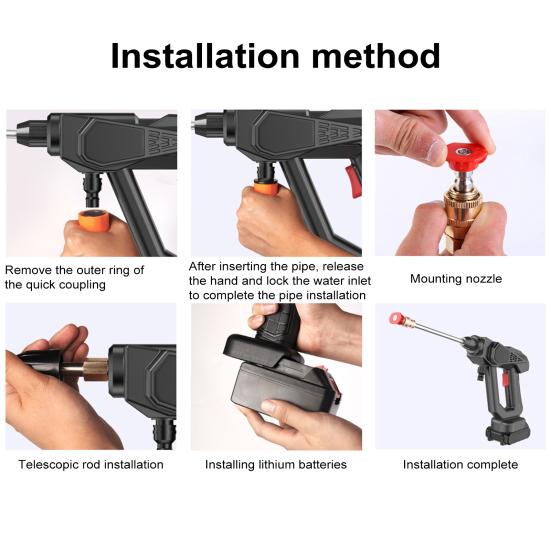 Installation method

Remove the outer ring of the quick coupling

After inserting the pipe, release the hand and lock the water inlet to complete the pipe installation

Mounting nozzle

Telescopic rod installation

Installing lithium batteries

Installation complete