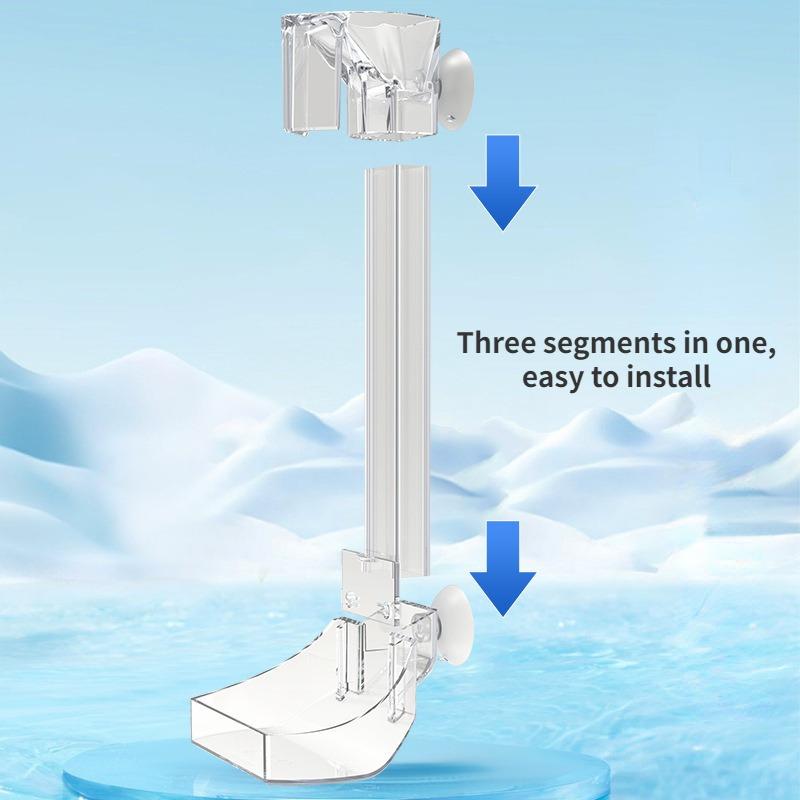 Three segments in one,
easy to install