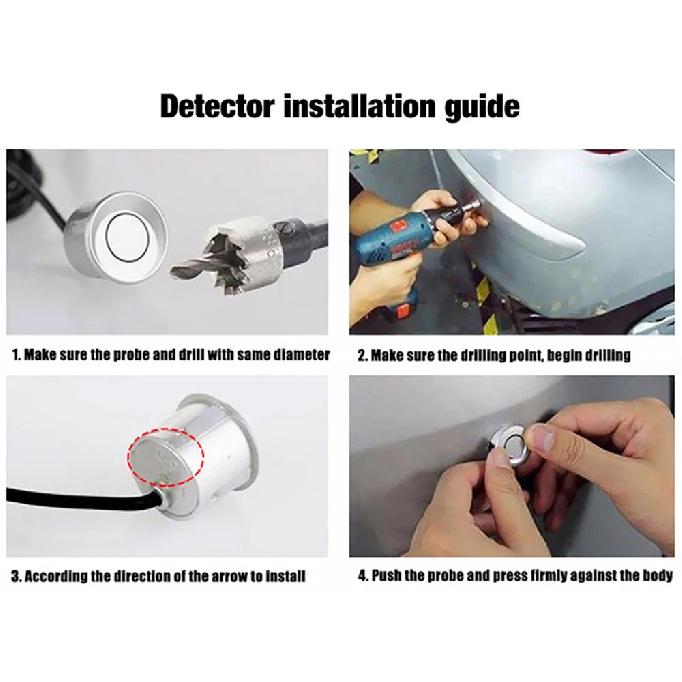 Detector installation guide

1. Make sure the probe and drill with same diameter

2. Make sure the drilling point, begin drilling

3. According the direction of the arrow to install

4. Push the probe and press firmly against the body