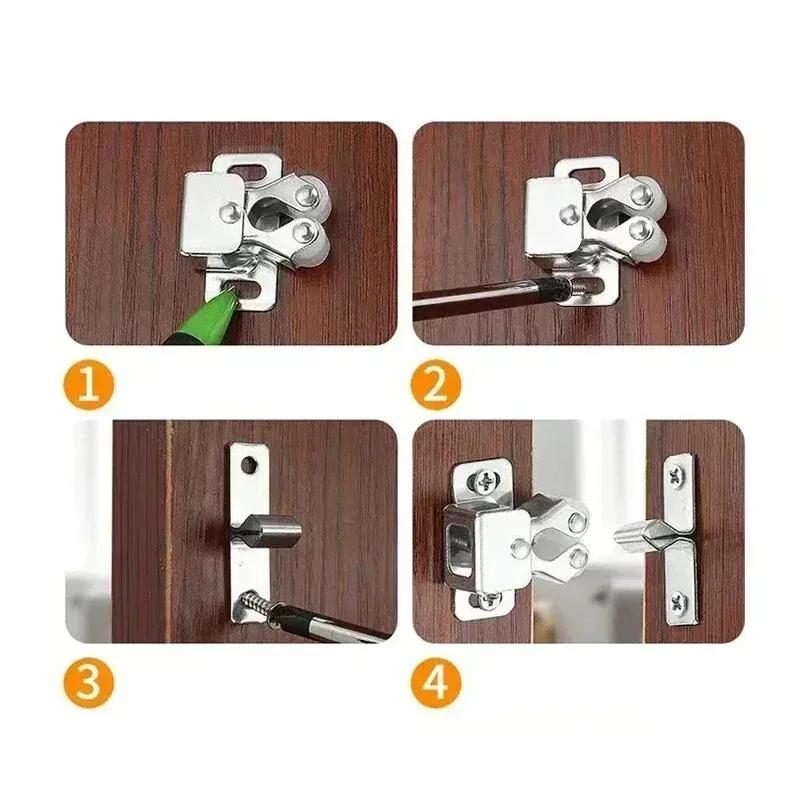 1

2

3

4