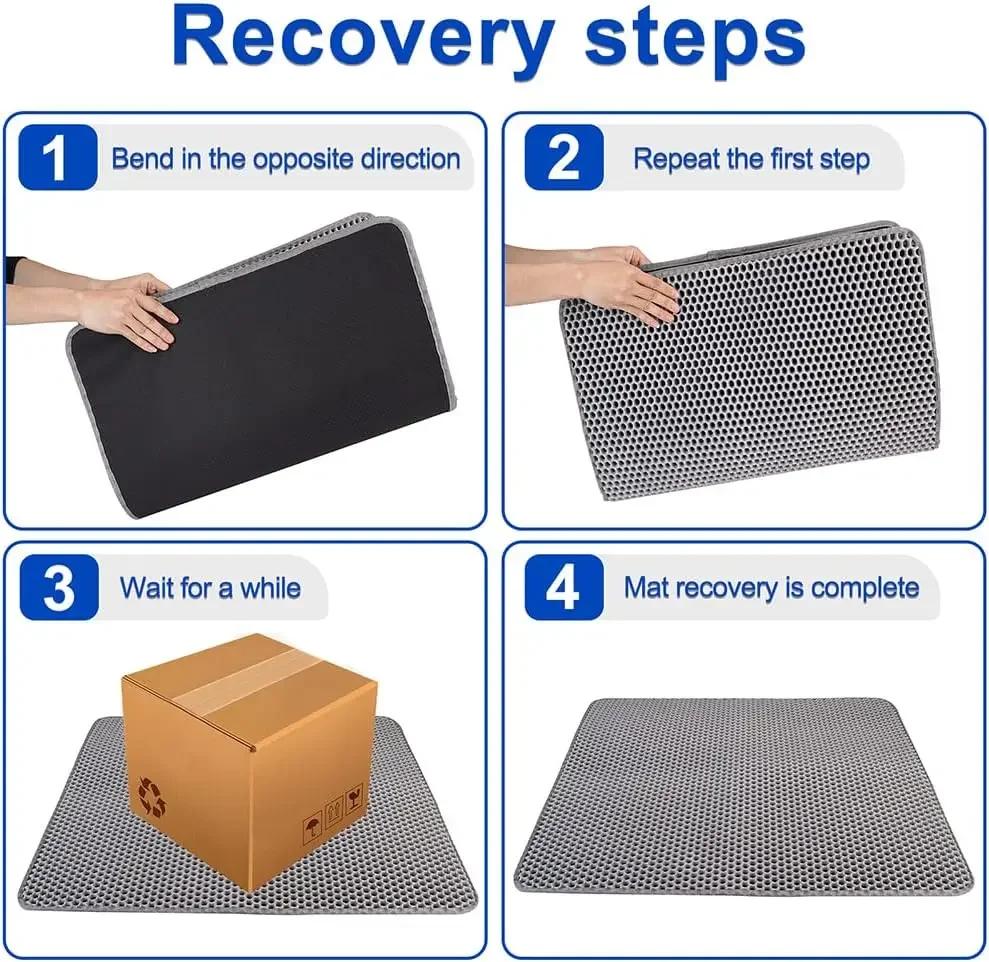 Recovery steps

1 Bend in the opposite direction

2 Repeat the first step

3 Wait for a while

4 Mat recovery is complete