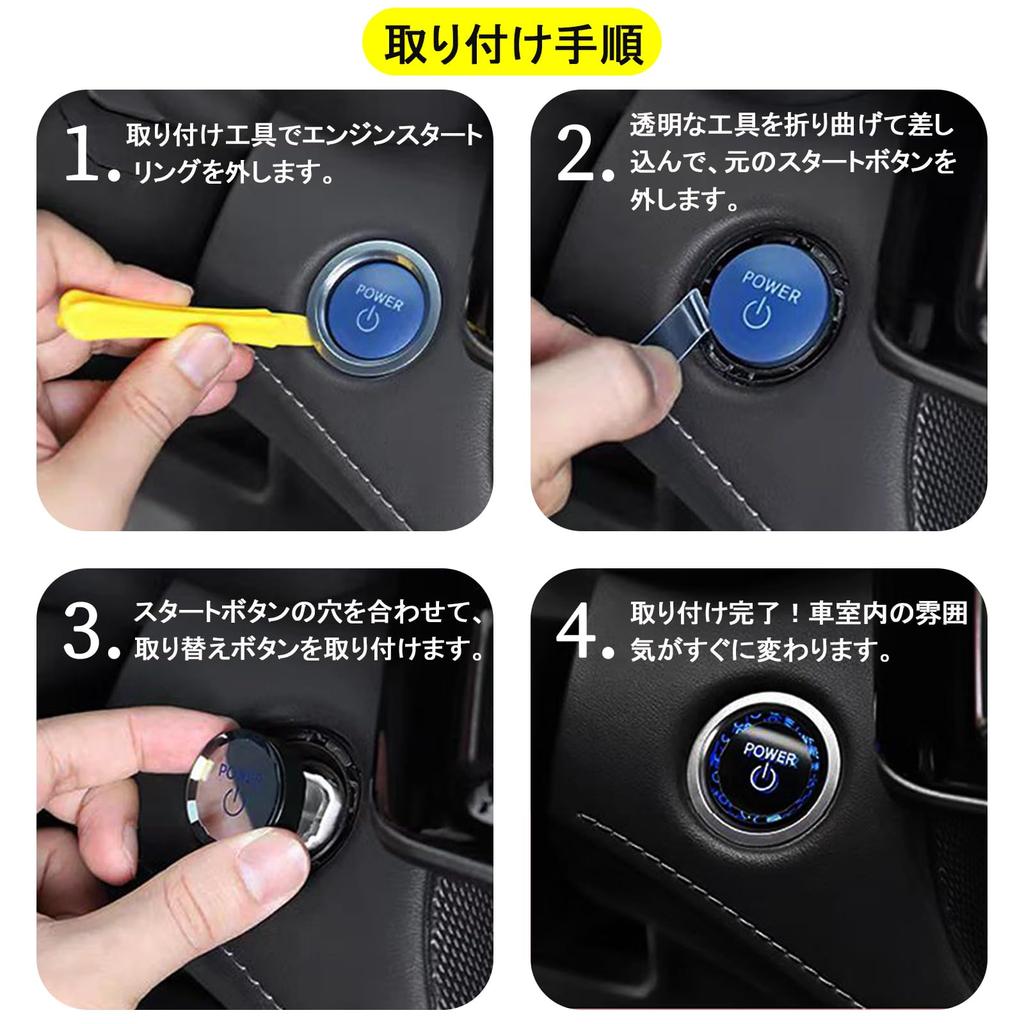 取り付け手順

1. 取り付け工具でエンジンスタートリングを外します。

POWER

2. 透明な工具を折り曲げて差し込んで、元のスタートボタンを外します。

POWER

3. スタートボタンの穴を合わせて、取り替えボタンを取り付けます。

POWER

4. 取り付け完了！車室内の雰囲気がすぐに変わります。

POWER