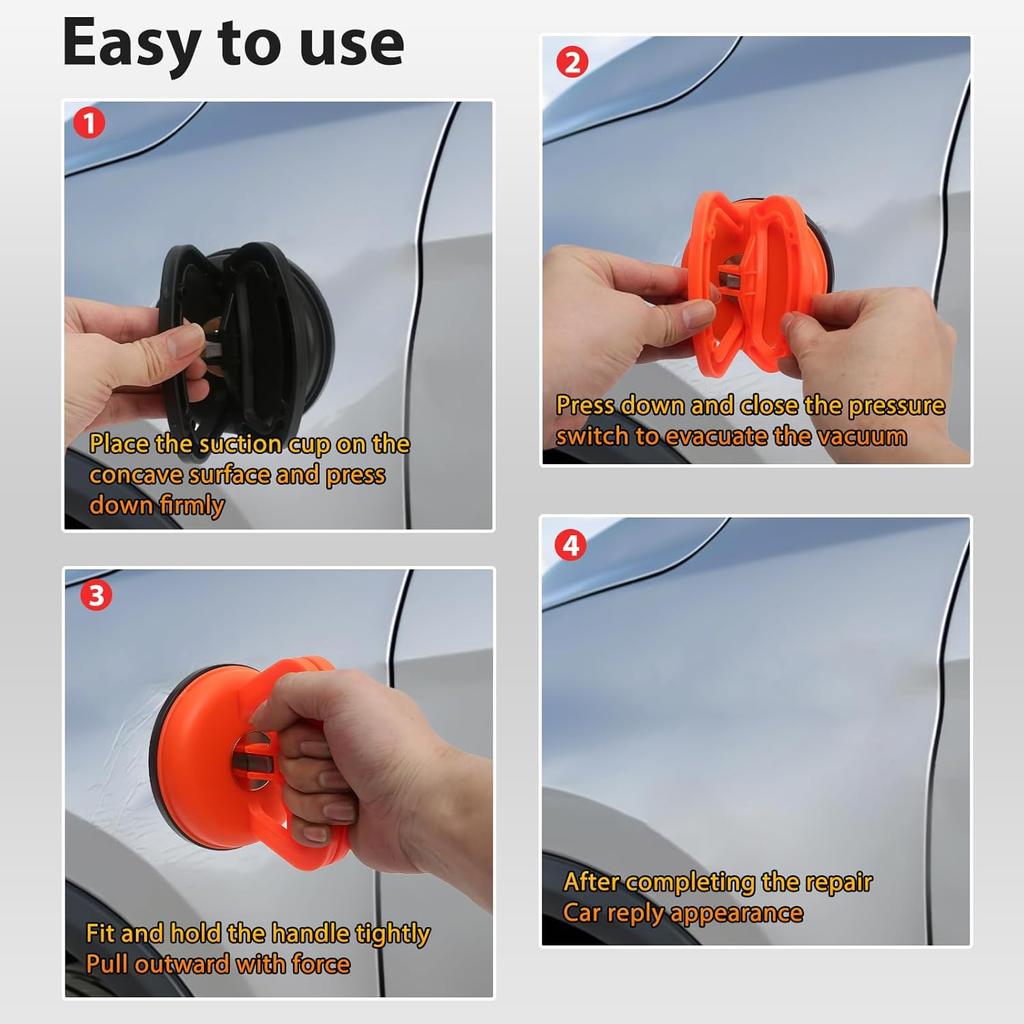 Easy to use

1

Place the suction cup on the concave surface and press down firmly

2

Press down and close the pressure switch to evacuate the vacuum

3

Fit and hold the handle tightly
Pull outward with force

4

After completing the repair
Car reply appearance