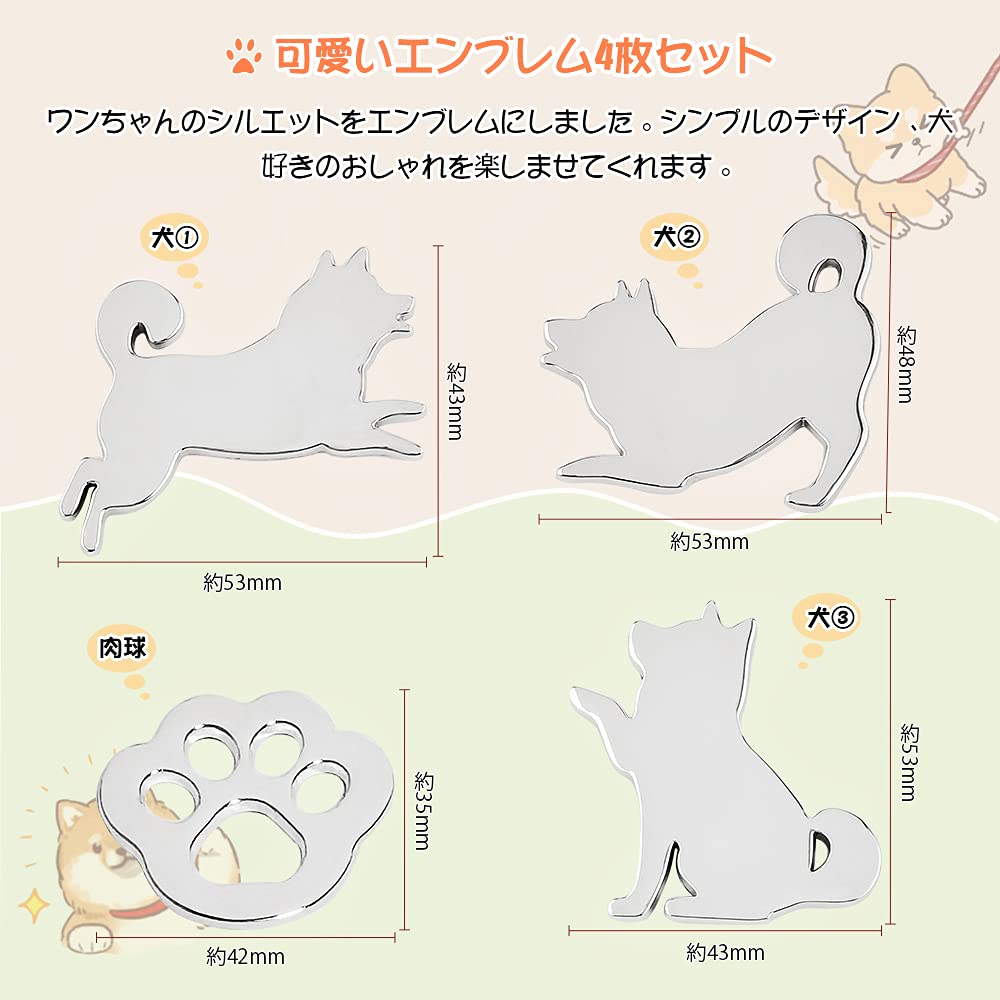 可愛いエンブレム4枚セット

ワンちゃんのシルエットをエンブレムにしました。シンプルのデザイン、犬好きのおしゃれを楽しませてくれます。

犬①

約43mm

約53mm

犬②

約48mm

約53mm

肉球

約35mm

約42mm

犬③

約53mm

約43mm