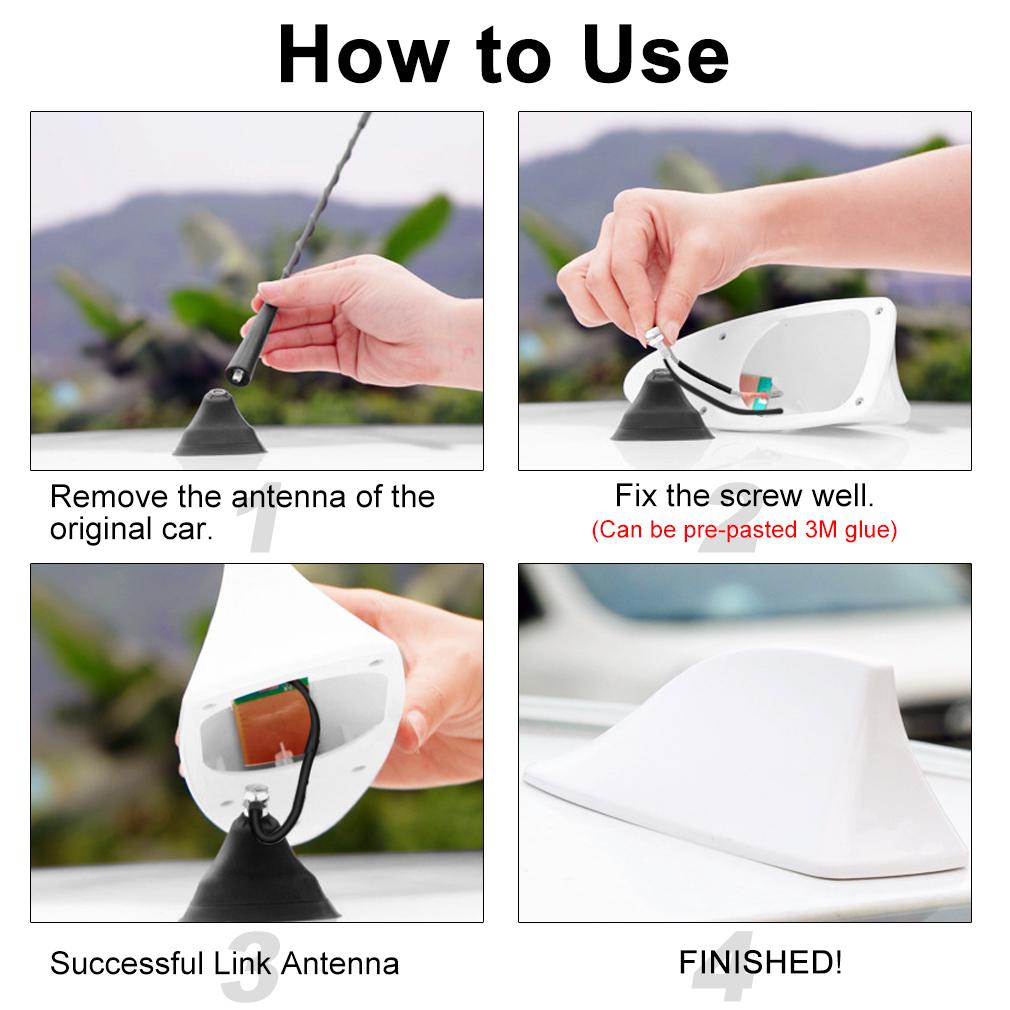 How to Use

1
Remove the antenna of the original car.

2
Fix the screw well.
(Can be pre-pasted 3M glue)

3
Successful Link Antenna

4
FINISHED!