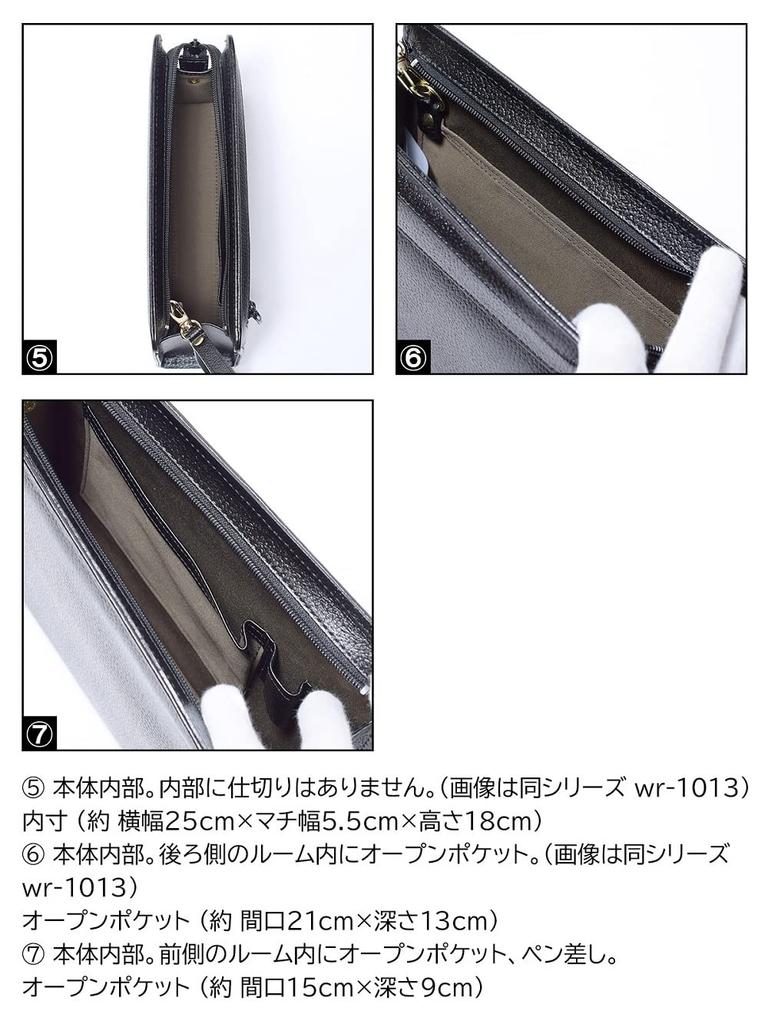 ⑤

⑥

⑦

⑤ 本体内部。内部に仕切りはありません。(画像は同シリーズ wr-1013)
内寸 (約 横幅25cm×マチ幅5.5cm×高さ18cm)
⑥ 本体内部。後ろ側のルーム内にオープンポケット。(画像は同シリーズ wr-1013)
オープンポケット (約 間口21cm×深さ13cm)
⑦ 本体内部。前側のルーム内にオープンポケット、ペン差し。
オープンポケット (約 間口15cm×深さ9cm)