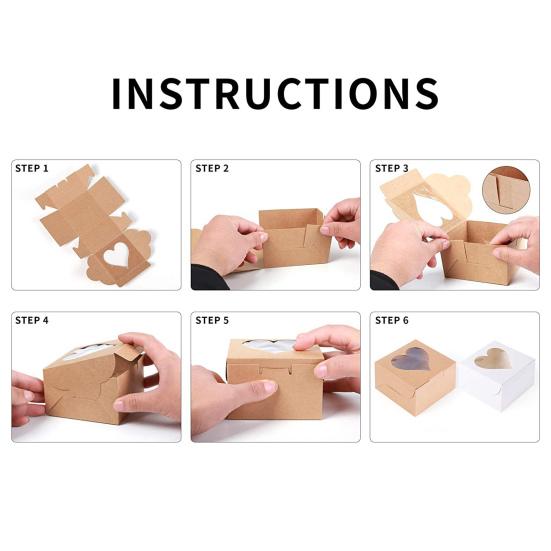 INSTRUCTIONS

STEP 1

STEP 2

STEP 3

STEP 4

STEP 5

STEP 6