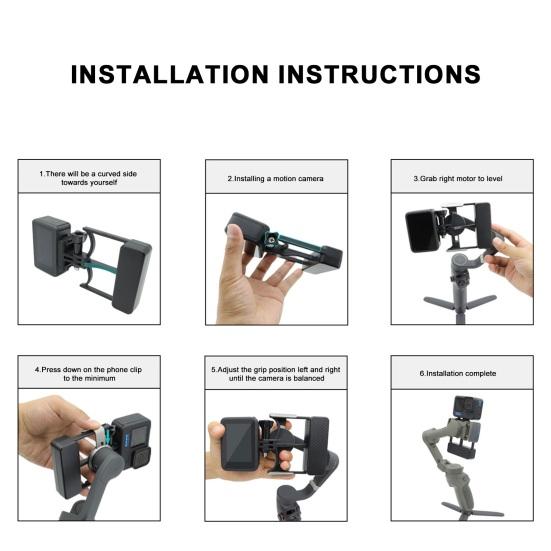 INSTALLATION INSTRUCTIONS

1.There will be a curved side towards yourself

2.Installing a motion camera

3.Grab right motor to level

4.Press down on the phone clip to the minimum

5.Adjust the grip position left and right until the camera is balanced

6.Installation complete