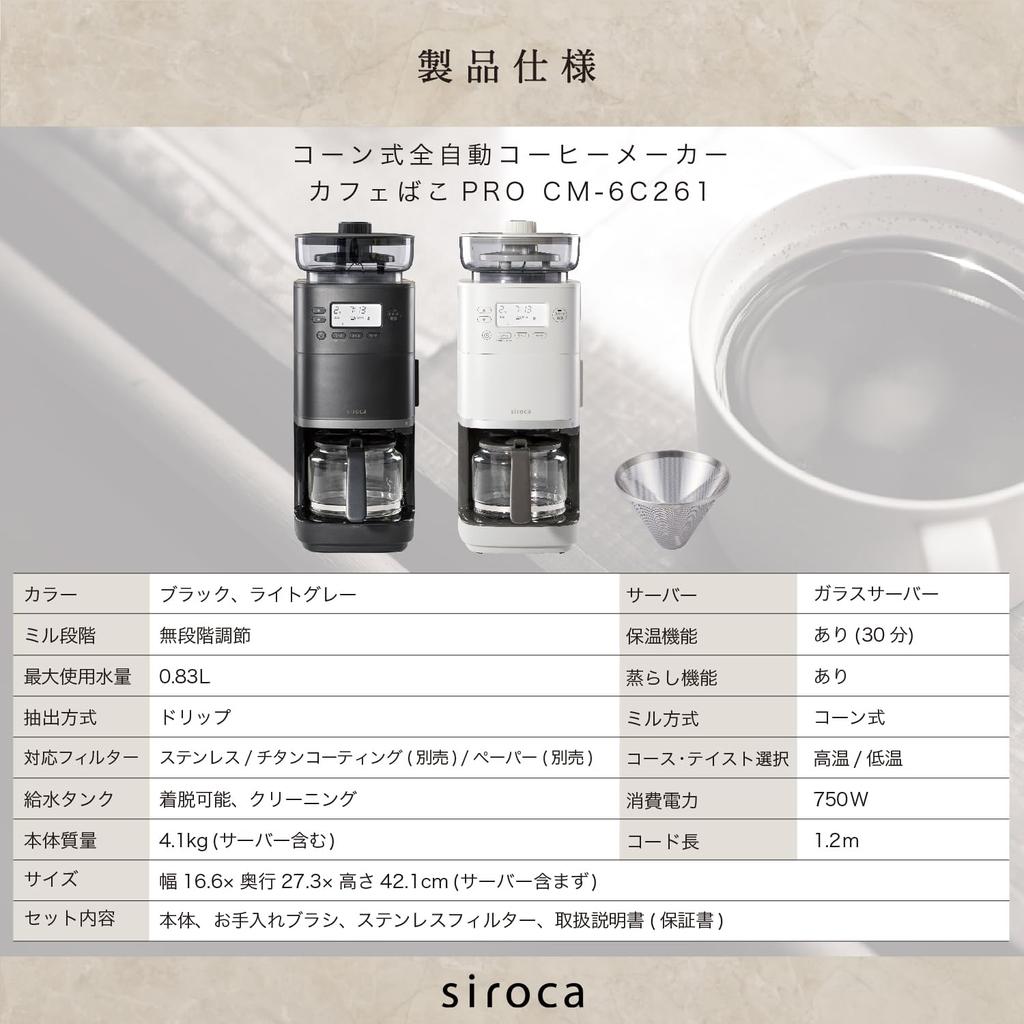 製品仕様

コーン式全自動コーヒーメーカー
カフェばこ PRO CM-6C261

siroca

siroca

| カラー | ブラック、ライトグレー | サーバー | ガラスサーバー |
|---|---|---|---|
| ミル段階 | 無段階調節 | 保温機能 | あり (30 分) |
| 最大使用水量 | 0.83L | 蒸らし機能 | あり |
| 抽出方式 | ドリップ | ミル方式 | コーン式 |
| 対応フィルター | ステンレス / チタンコーティング ( 別売 ) / ペーパー ( 別売 ) | コース・テイスト選択 | 高温 / 低温 |
| 給水タンク | 着脱可能、クリーニング | 消費電力 | 750W |
| 本体質量 | 4.1kg (サーバー含む) | コード長 | 1.2m |
| サイズ | 幅 16.6× 奥行 27.3× 高さ 42.1cm (サーバー含まず) | | |
| セット内容 | 本体、お手入れブラシ、ステンレスフィルター、取扱説明書 ( 保証書 ) | | |

siroca