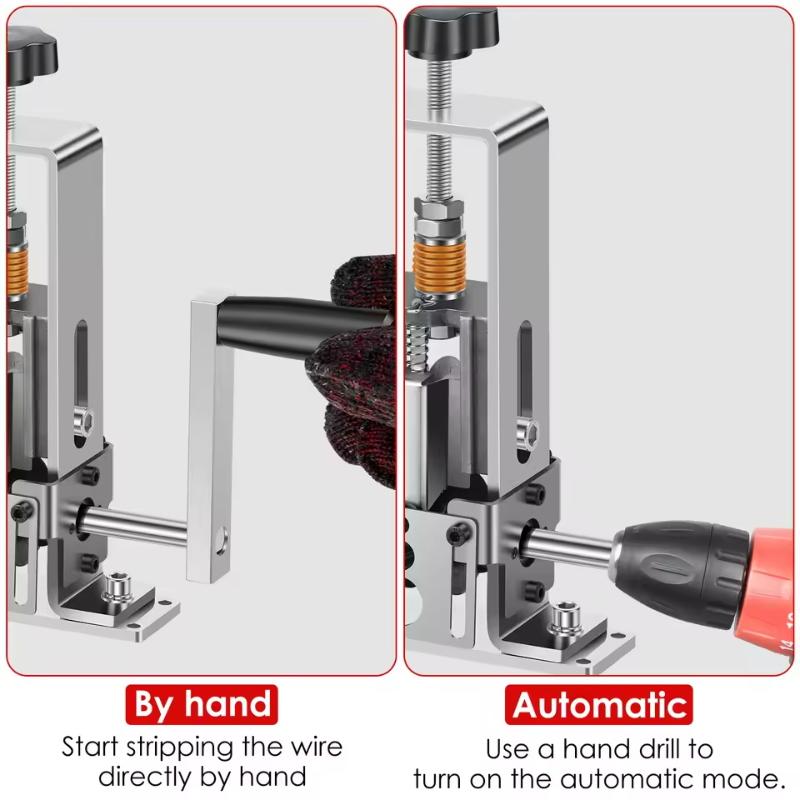 By hand
Start stripping the wire directly by hand

Automatic
Use a hand drill to turn on the automatic mode.