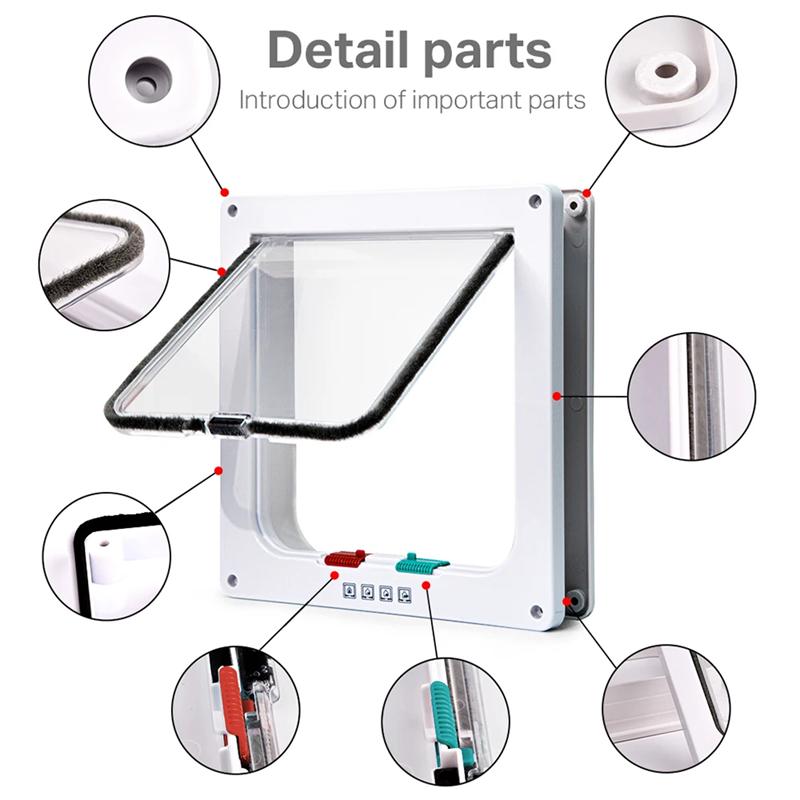 Detail parts
Introduction of important parts