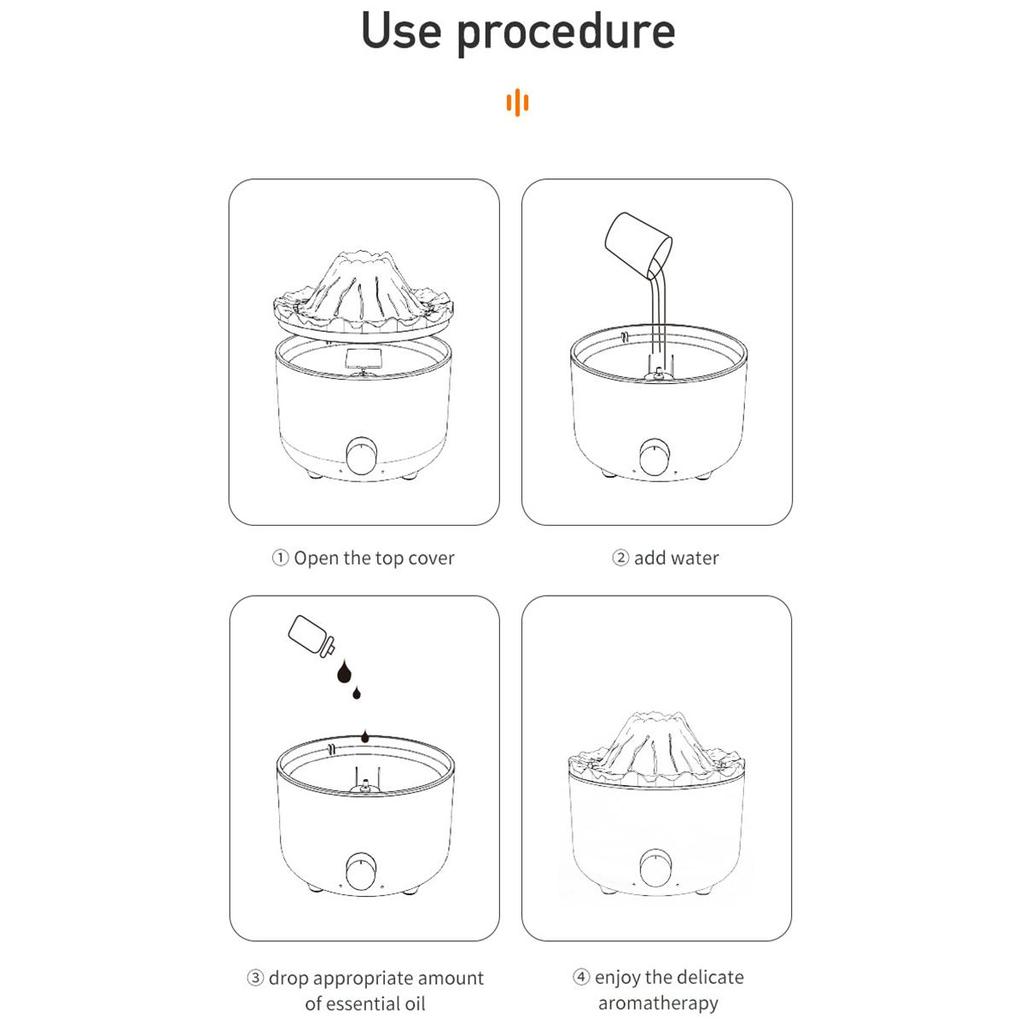 Use procedure

① Open the top cover

② add water

③ drop appropriate amount of essential oil

④ enjoy the delicate aromatherapy