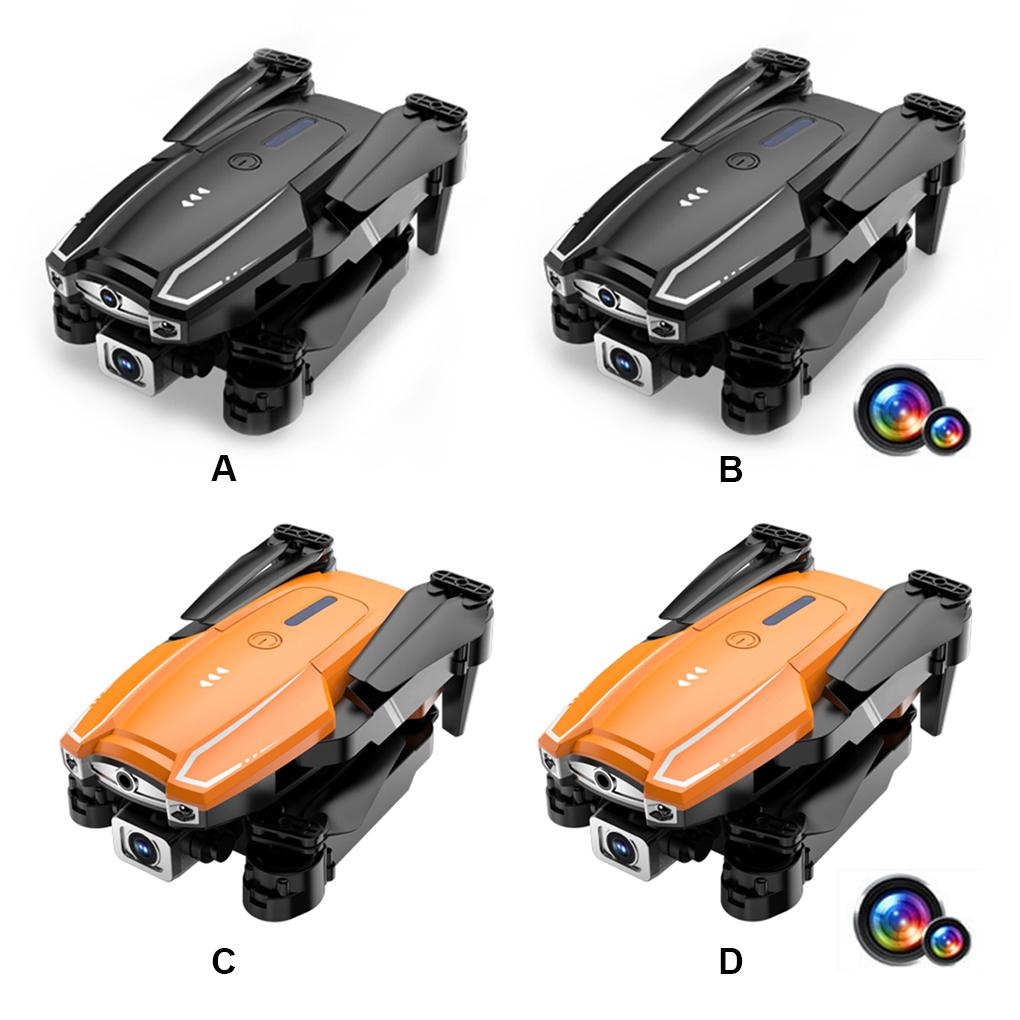 A

B

C

D