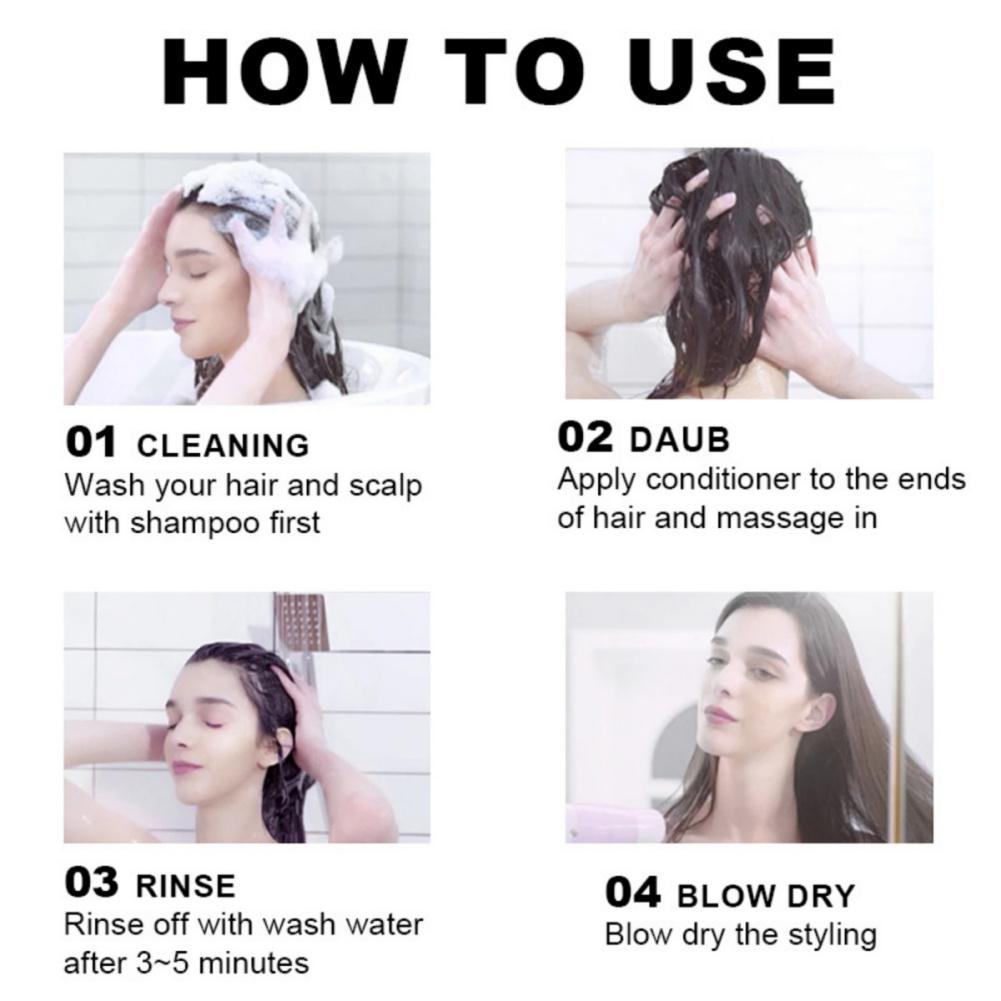 HOW TO USE

01 CLEANING
Wash your hair and scalp with shampoo first

02 DAUB
Apply conditioner to the ends of hair and massage in

03 RINSE
Rinse off with wash water after 3~5 minutes

04 BLOW DRY
Blow dry the styling