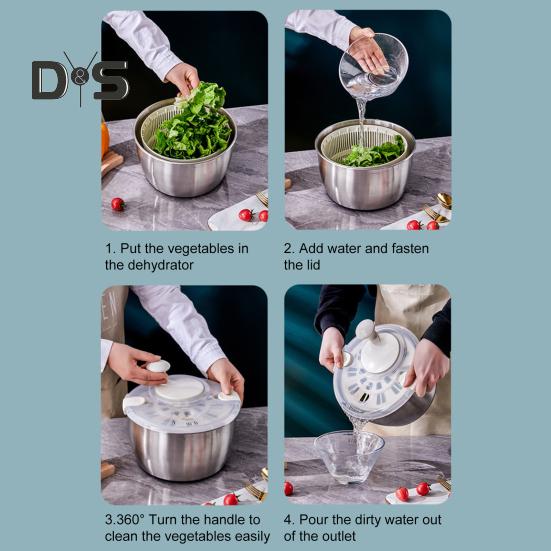 D&S

1. Put the vegetables in the dehydrator

2. Add water and fasten the lid

3.360° Turn the handle to clean the vegetables easily

4. Pour the dirty water out of the outlet