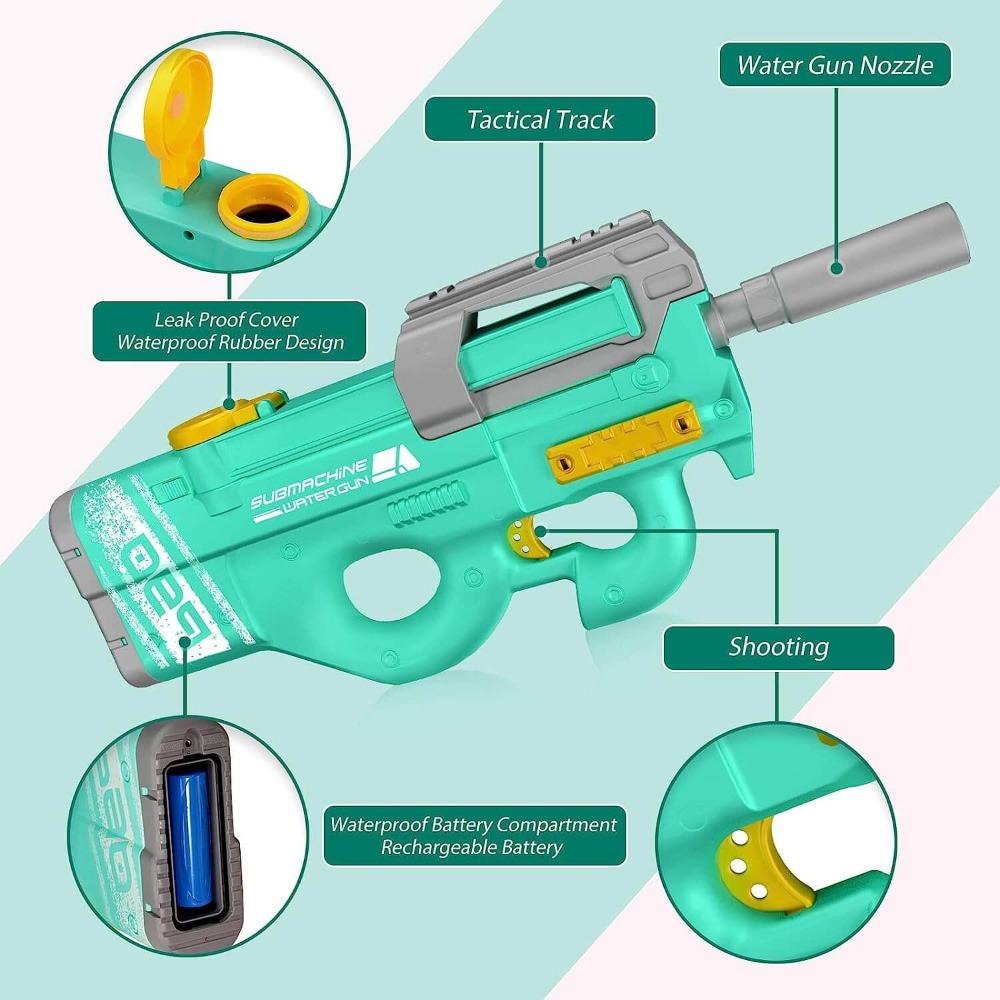 Water Gun Nozzle

Tactical Track

Leak Proof Cover
Waterproof Rubber Design

SUBMACHINE
WATER GUN

P90

Shooting

Waterproof Battery Compartment
Rechargeable Battery