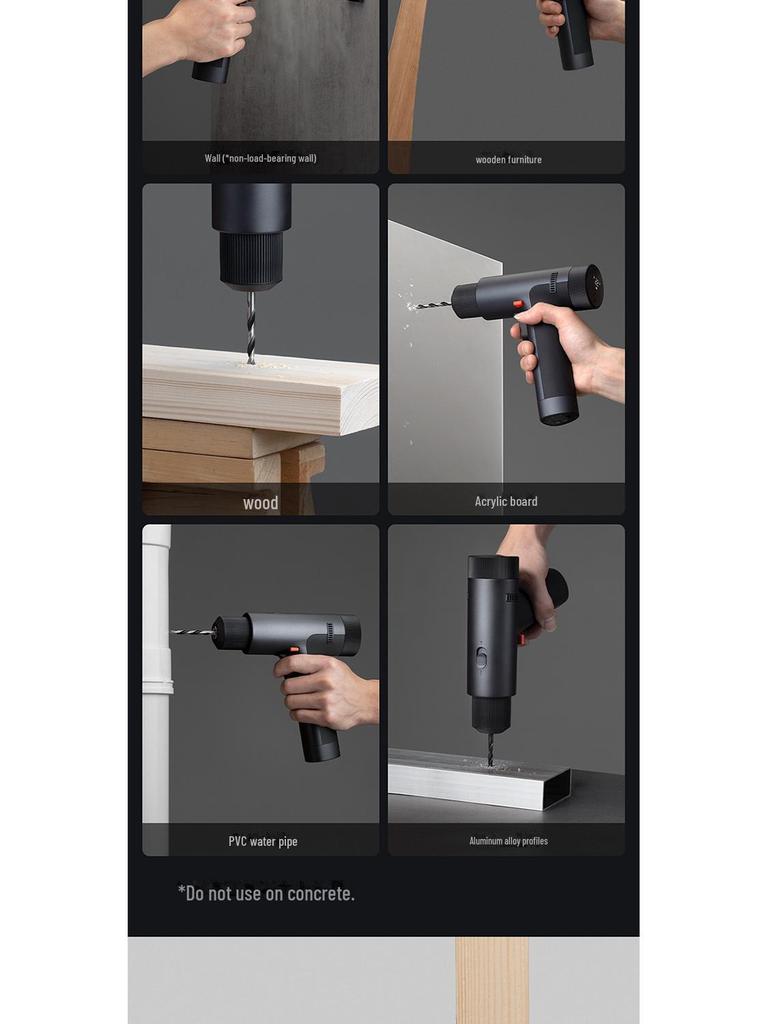 Wall (*non-load-bearing wall)

wooden furniture

wood

Acrylic board

PVC water pipe

Aluminum alloy profiles

*Do not use on concrete.