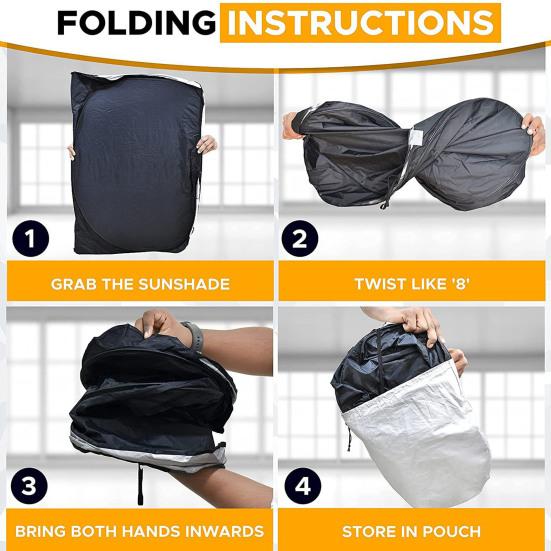 FOLDING INSTRUCTIONS

1

GRAB THE SUNSHADE

2

TWIST LIKE '8'

3

BRING BOTH HANDS INWARDS

4

STORE IN POUCH