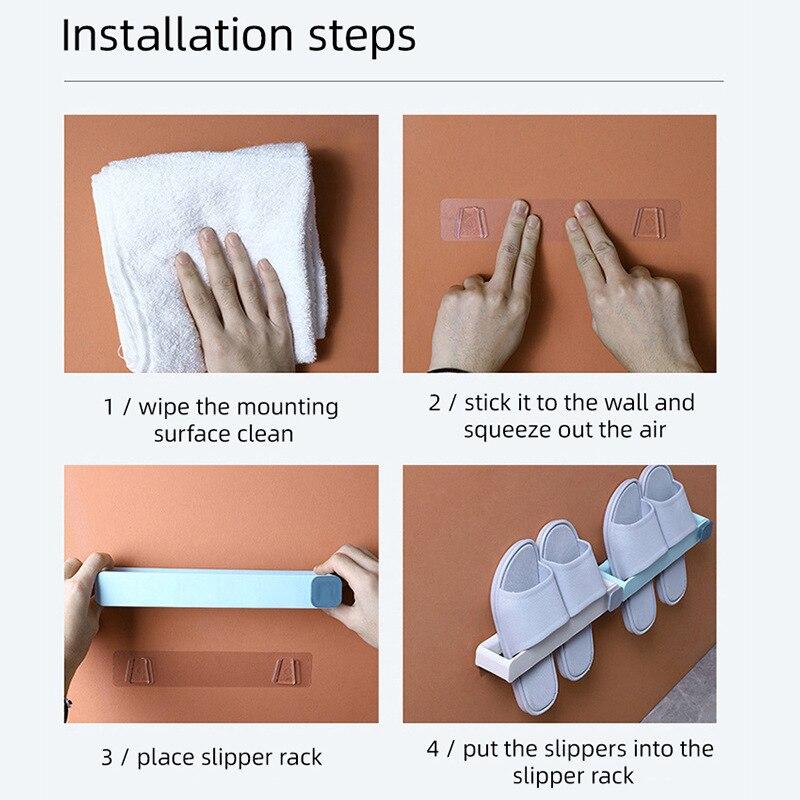 Installation steps

1 / wipe the mounting surface clean

2 / stick it to the wall and squeeze out the air

3 / place slipper rack

4 / put the slippers into the slipper rack