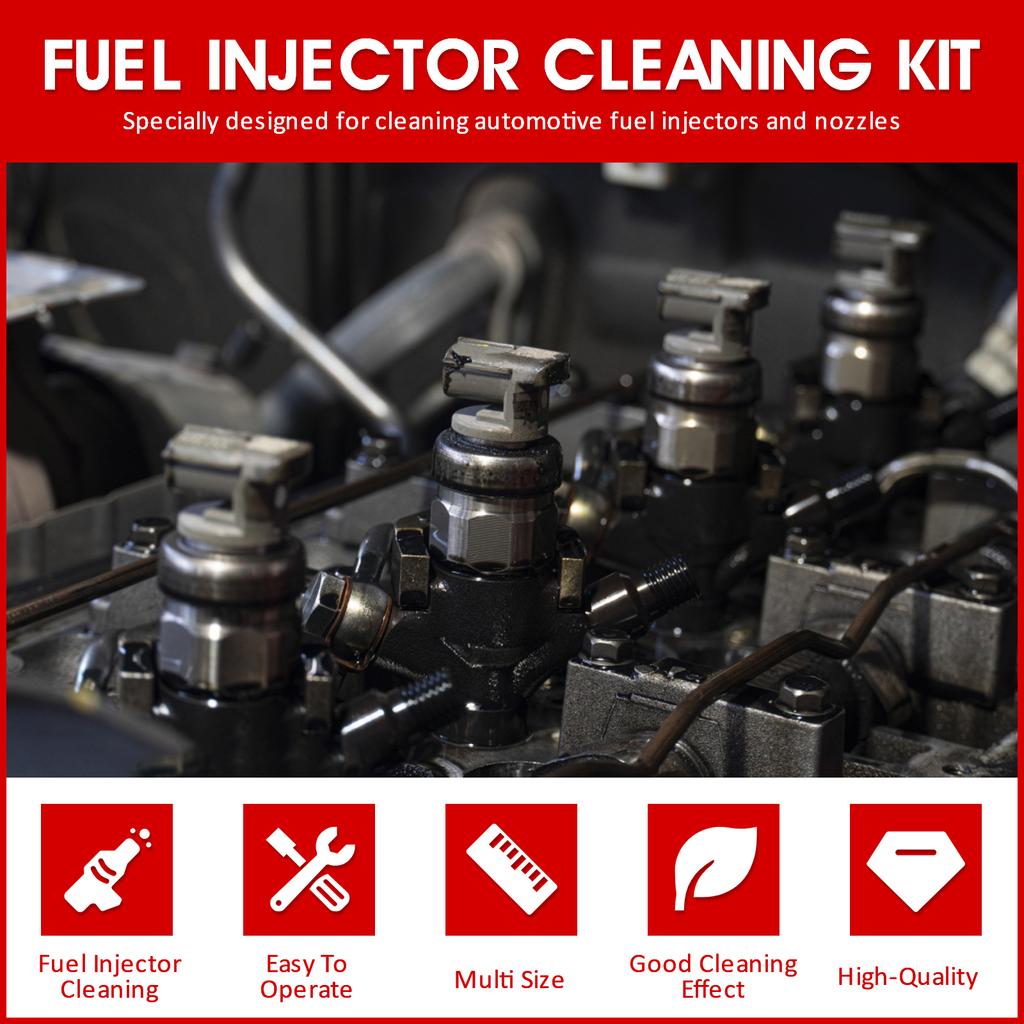 FUEL INJECTOR CLEANING KIT

Specially designed for cleaning automotive fuel injectors and nozzles

Fuel Injector Cleaning

Easy To Operate

Multi Size

Good Cleaning Effect

High-Quality