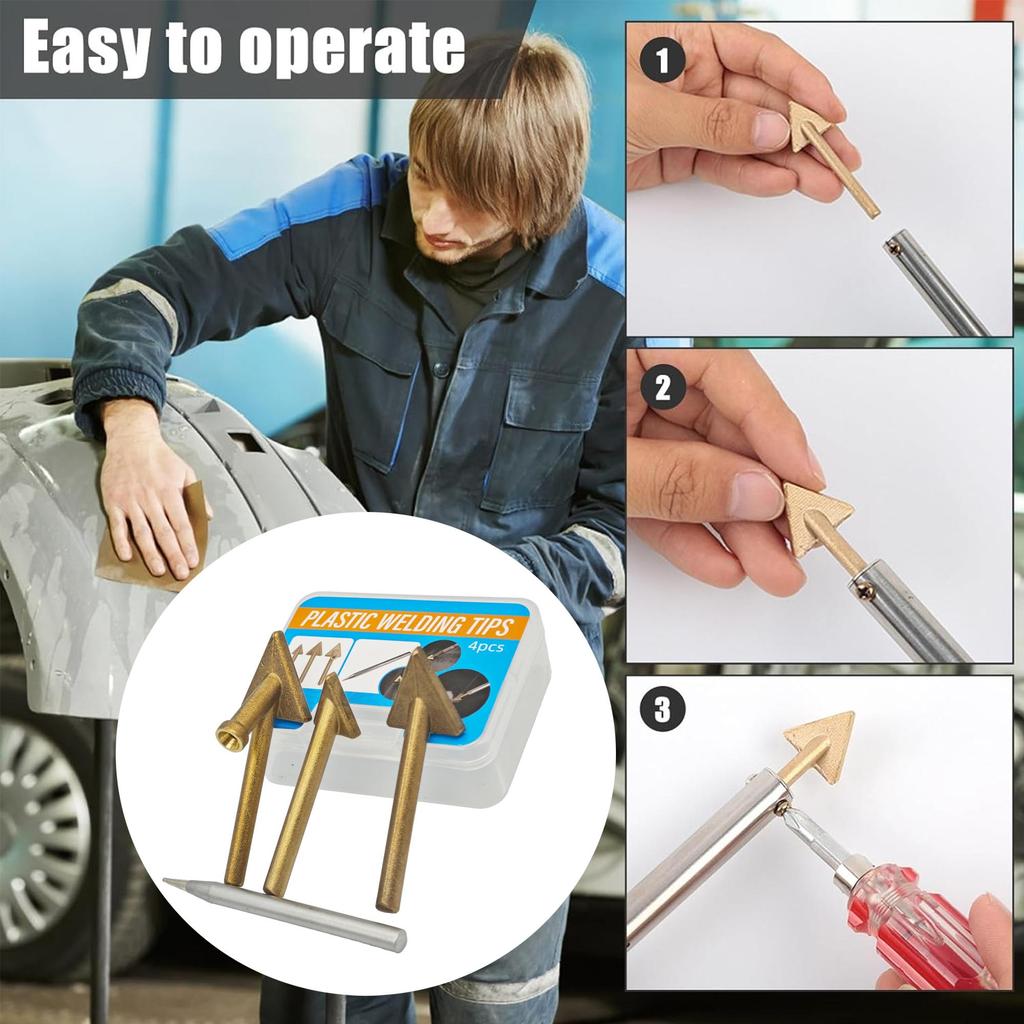 Easy to operate

1

2

3

PLASTIC WELDING TIPS
4pcs