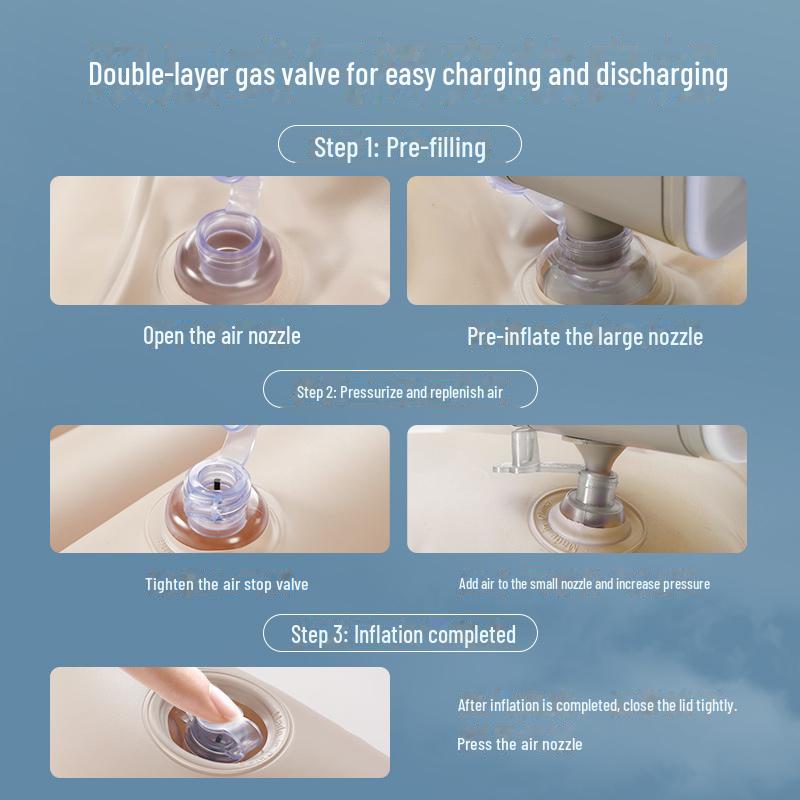 Double-layer gas valve for easy charging and discharging

Step 1: Pre-filling

Open the air nozzle

Pre-inflate the large nozzle

Step 2: Pressurize and replenish air

Tighten the air stop valve

Add air to the small nozzle and increase pressure

Step 3: Inflation completed

After inflation is completed, close the lid tightly.

Press the air nozzle