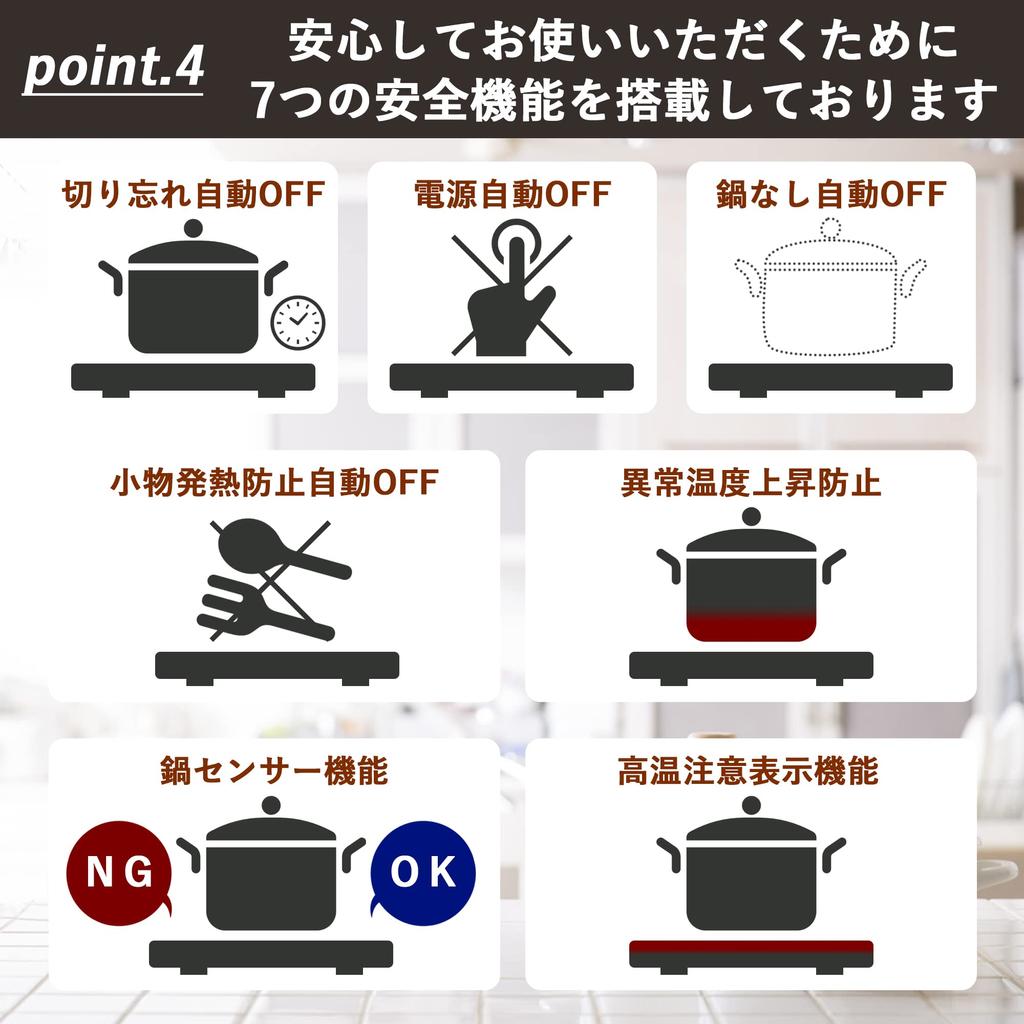 point.4

安心してお使いいただくために
7つの安全機能を搭載しております

切り忘れ自動OFF

電源自動OFF

鍋なし自動OFF

小物発熱防止自動OFF

異常温度上昇防止

鍋センサー機能

NG

OK

高温注意表示機能