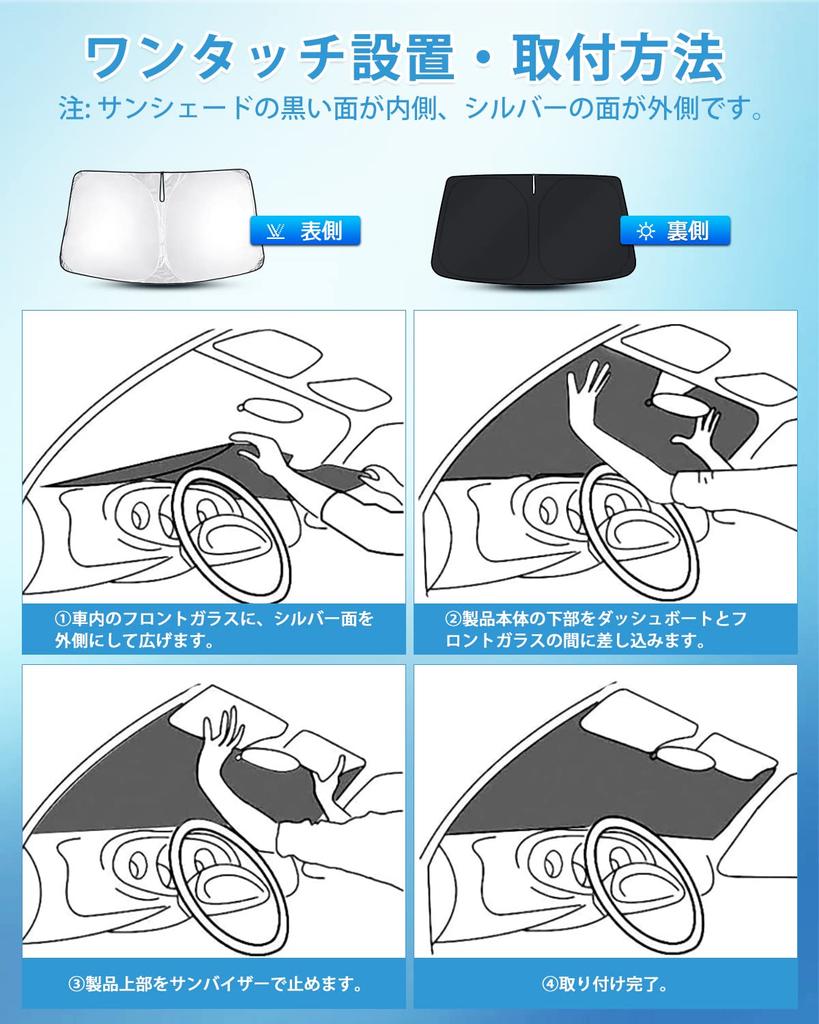 ワンタッチ設置・取付方法

注: サンシェードの黒い面が内側、シルバーの面が外側です。

表側

裏側

①車内のフロントガラスに、シルバー面を外側にして広げます。

②製品本体の下部をダッシュボートとフロントガラスの間に差し込みます。

③製品上部をサンバイザーで止めます。

④取り付け完了。