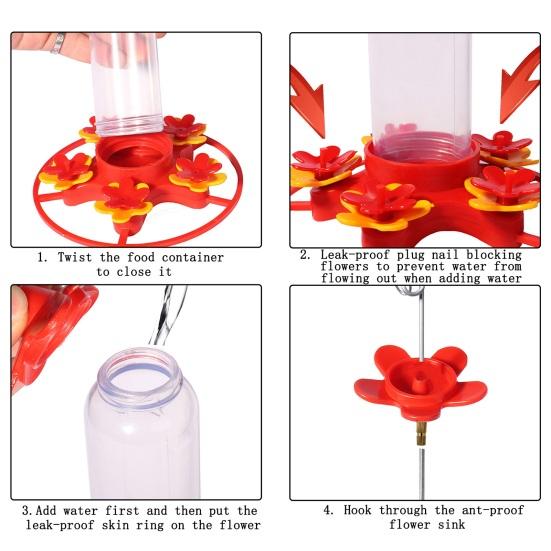 1. Twist the food container to close it

2. Leak-proof plug nail blocking flowers to prevent water from flowing out when adding water

3.Add water first and then put the leak-proof skin ring on the flower

4. Hook through the ant-proof flower sink