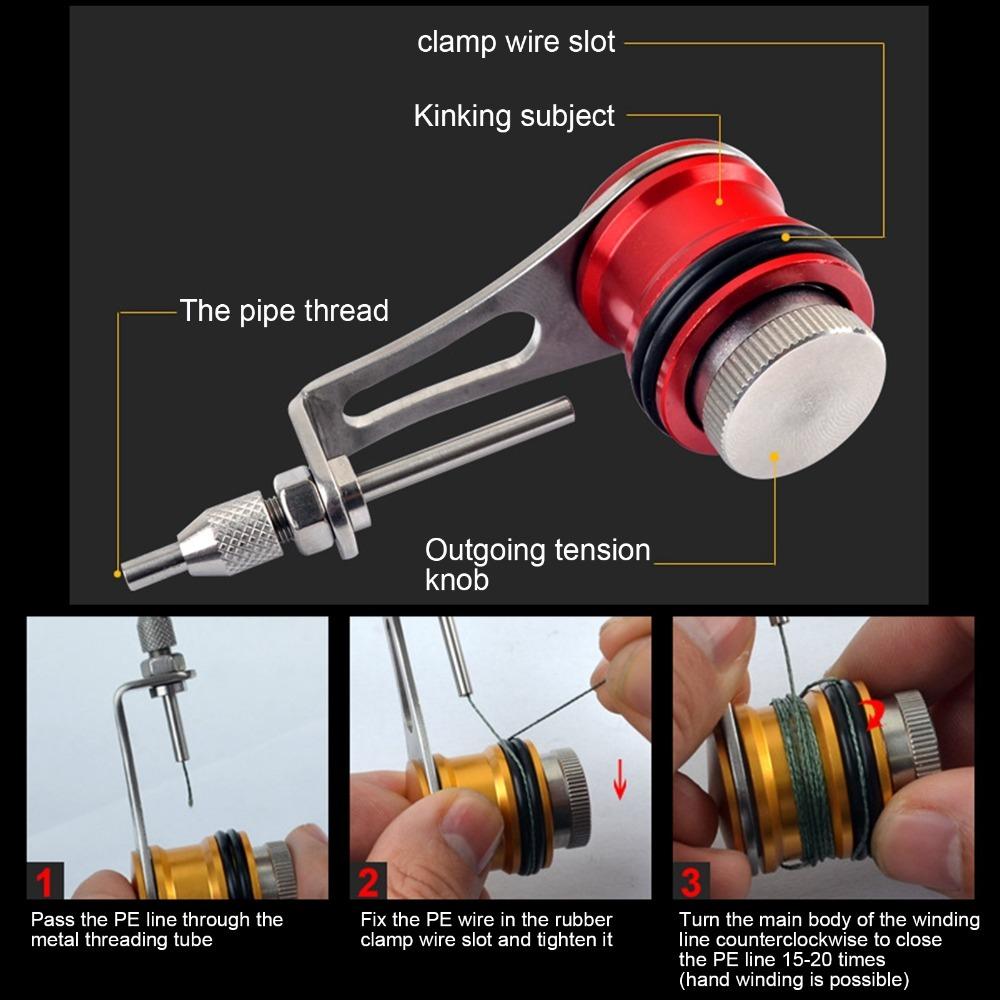 clamp wire slot

Kinking subject

The pipe thread

Outgoing tension knob

1

Pass the PE line through the metal threading tube

2

Fix the PE wire in the rubber clamp wire slot and tighten it

3

Turn the main body of the winding line counterclockwise to close the PE line 15-20 times (hand winding is possible)