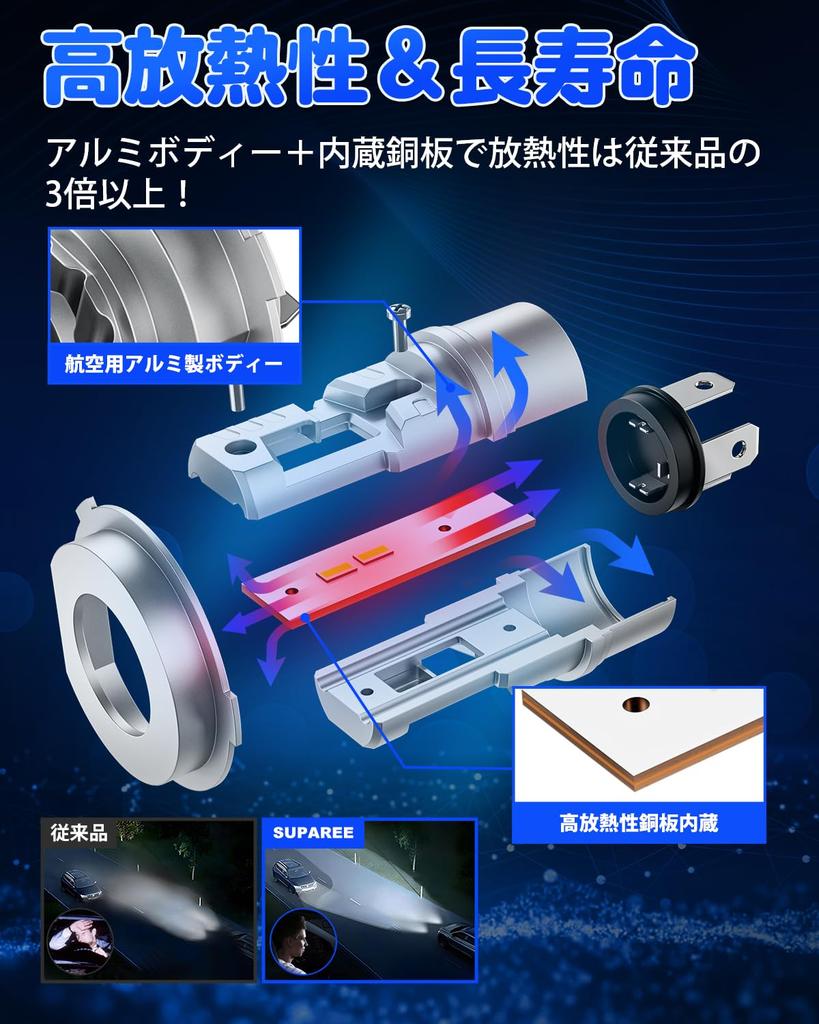 高放熱性＆長寿命

アルミボディー＋内蔵銅板で放熱性は従来品の3倍以上！

航空用アルミ製ボディー

高放熱性銅板内蔵

従来品

SUPAREE