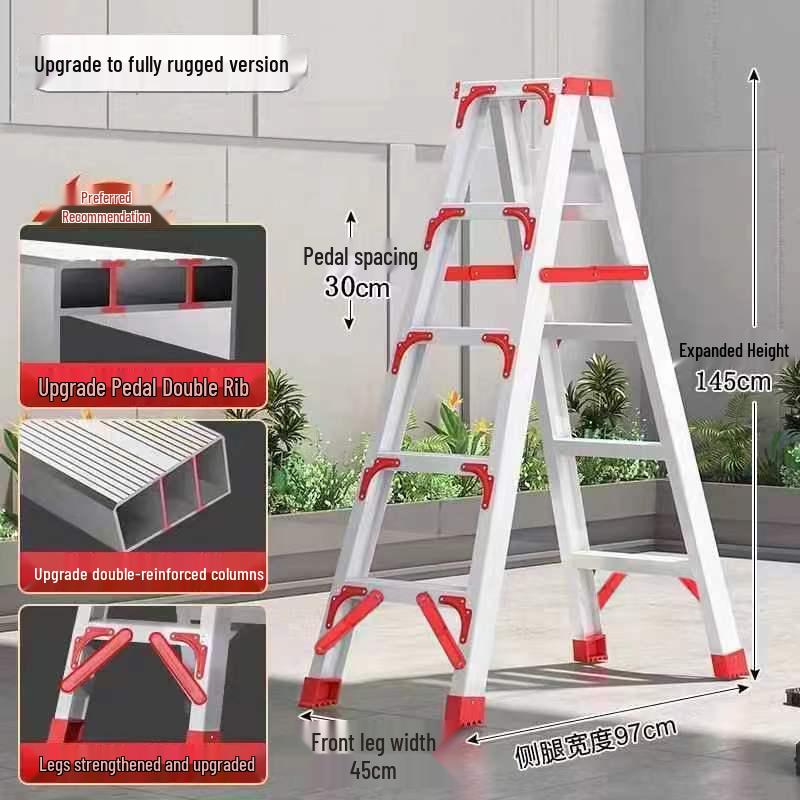 Upgrade to fully rugged version

Preferred Recommendation

Upgrade Pedal Double Rib

Upgrade double-reinforced columns

Legs strengthened and upgraded

Pedal spacing 30cm

Expanded Height 145cm

Front leg width 45cm

侧腿宽度97cm